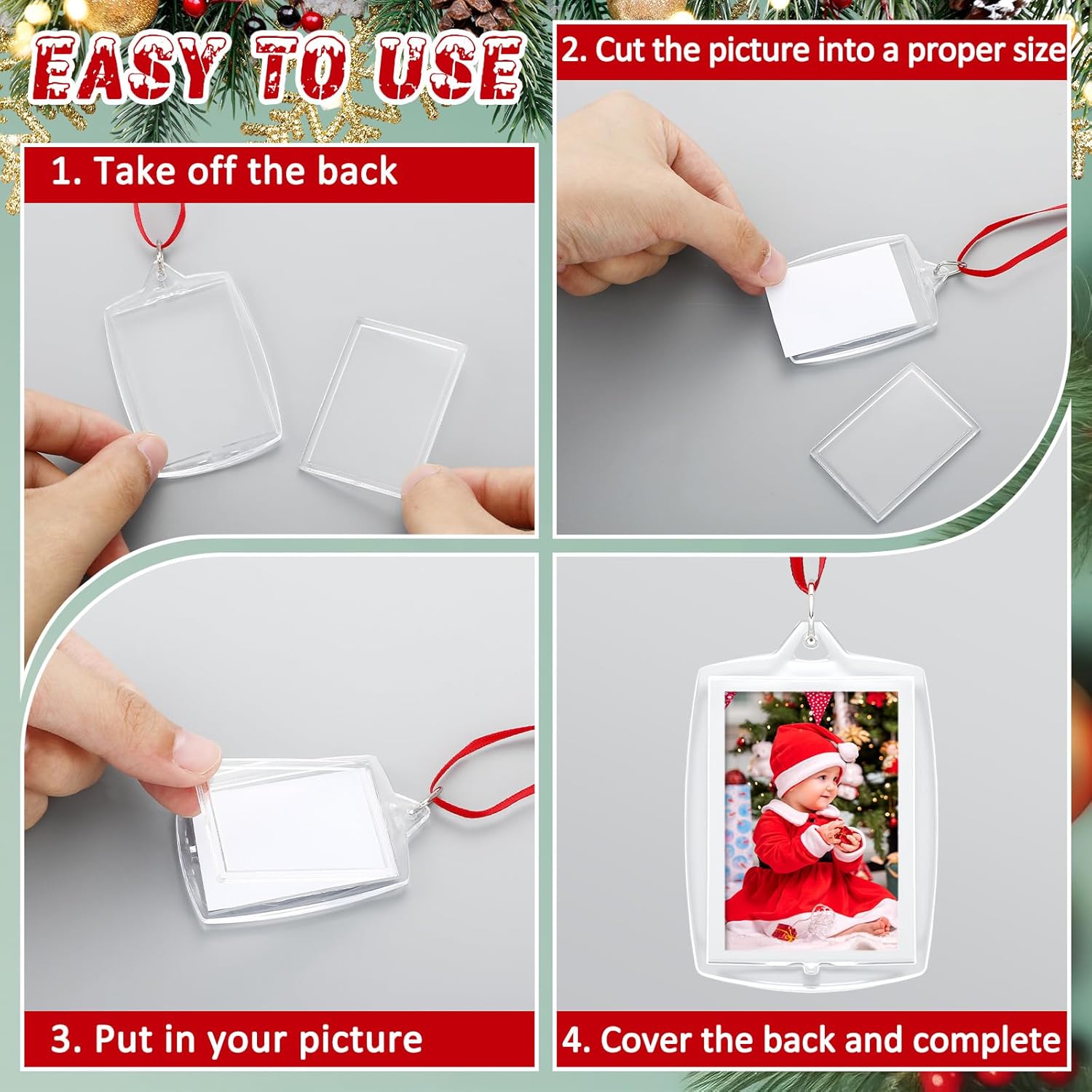 EASY TO USE

1. Take off the back

2. Cut the picture into a proper size

3. Put in your picture

4. Cover the back and complete