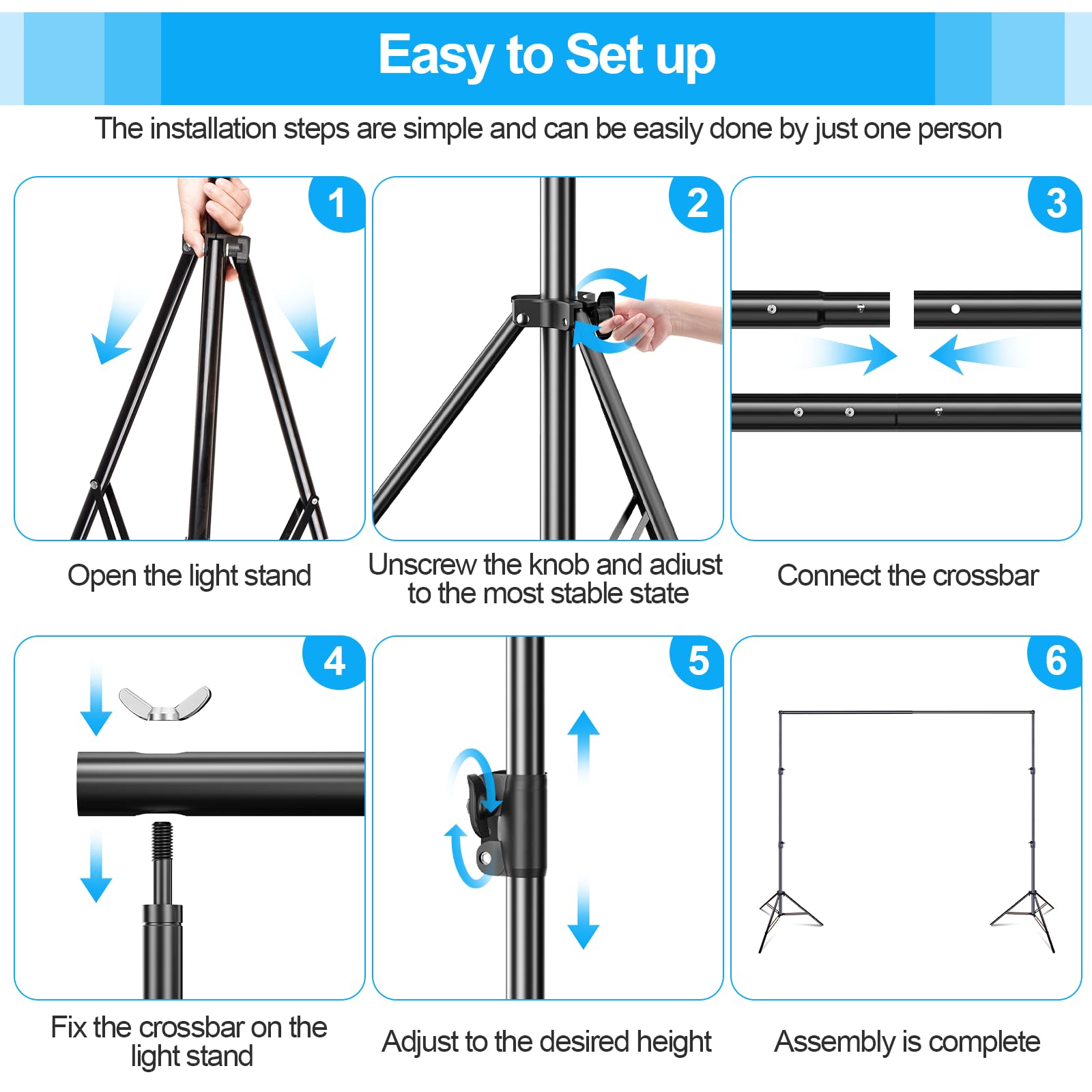 Easy to Set up

The installation steps are simple and can be easily done by just one person

1

Open the light stand

2

Unscrew the knob and adiust to the most stable state

3

Connect the crossbar

4

Fix the crossbar on the light stand

5

Adjust to the desired height

6

Assembly is complete