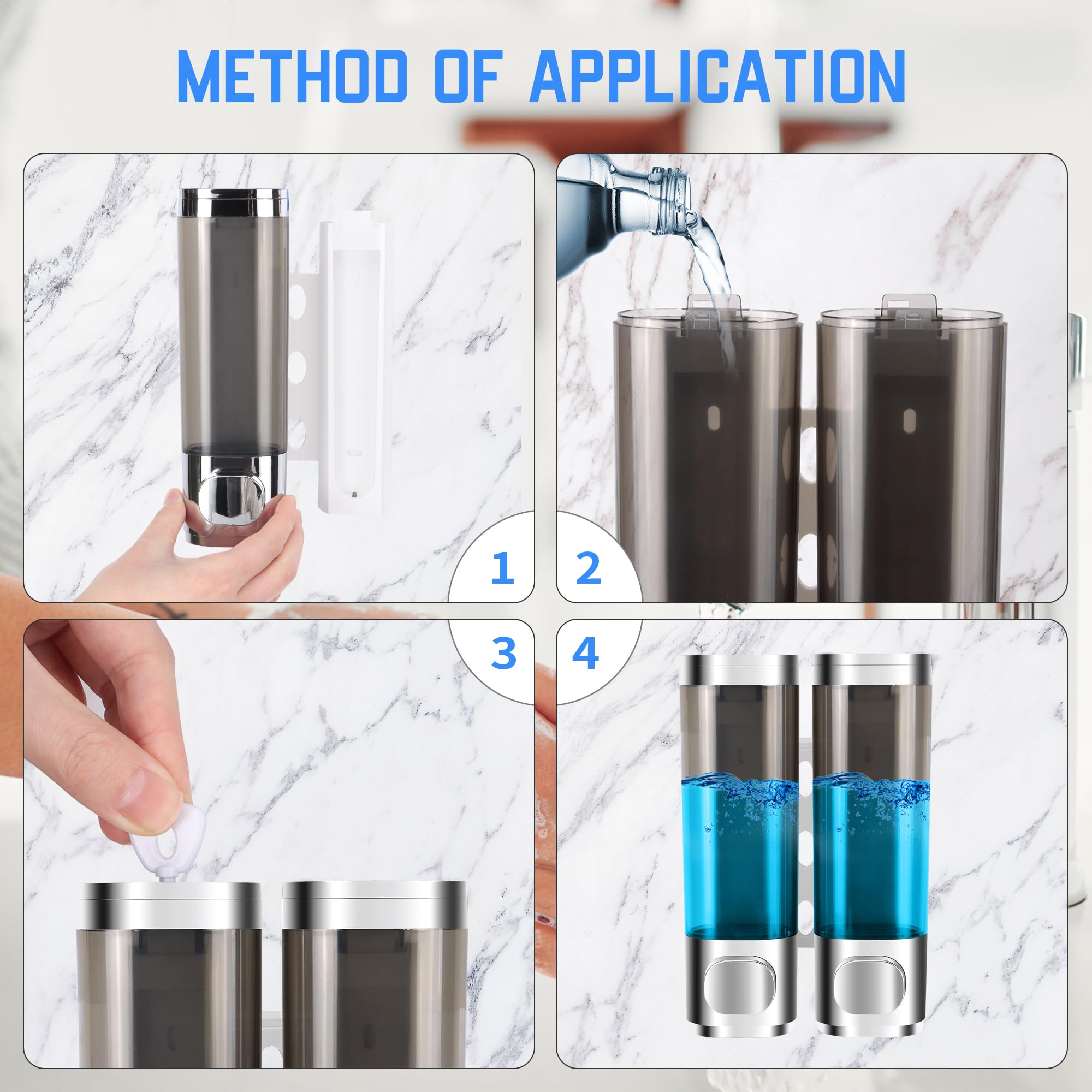 METHOD OF APPLICATION

1

2

3

4