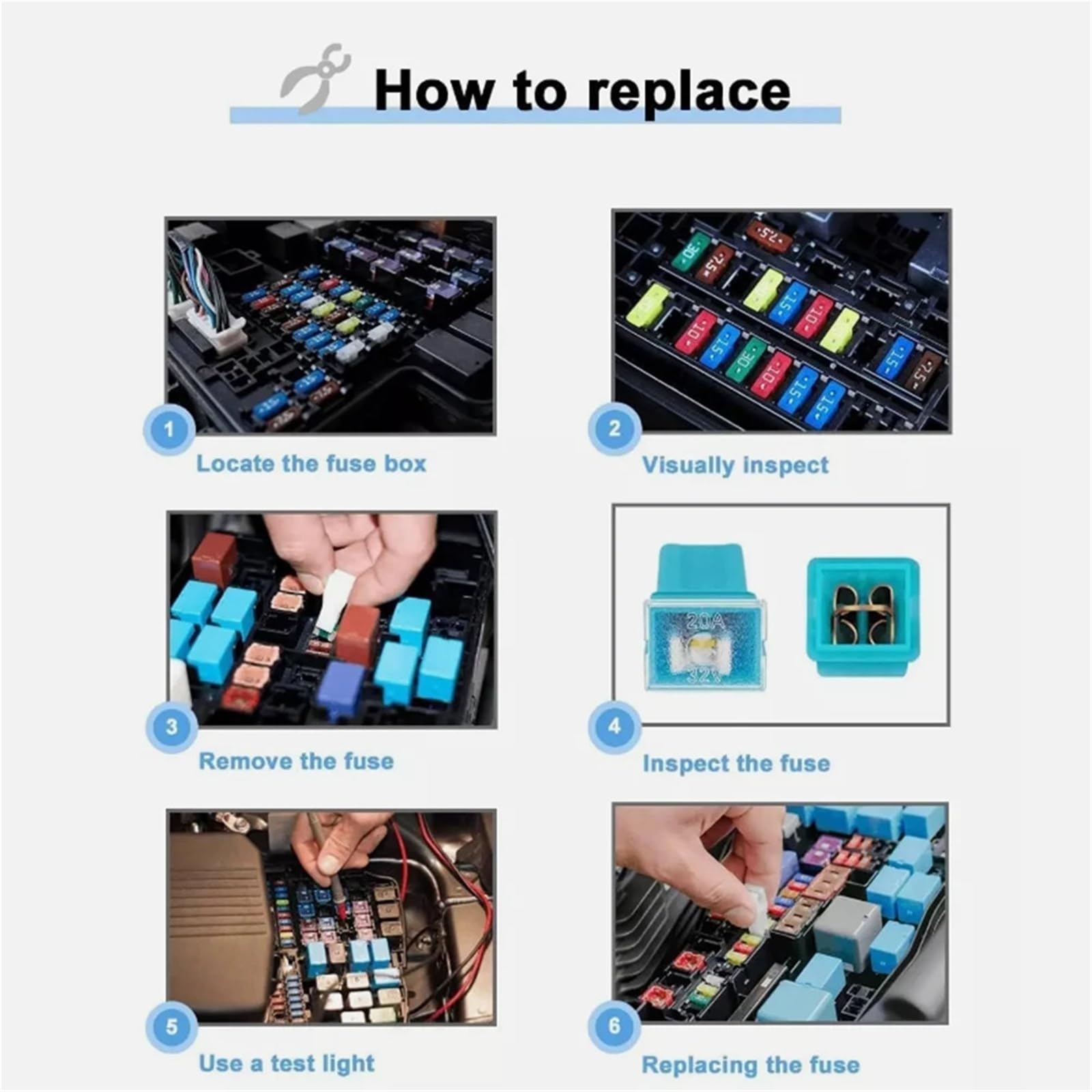 How to replace

1
Locate the fuse box

2
Visually inspect

3
Remove the fuse

20A
32V

4
Inspect the fuse

5
Use a test light

6
Replacing the fuse