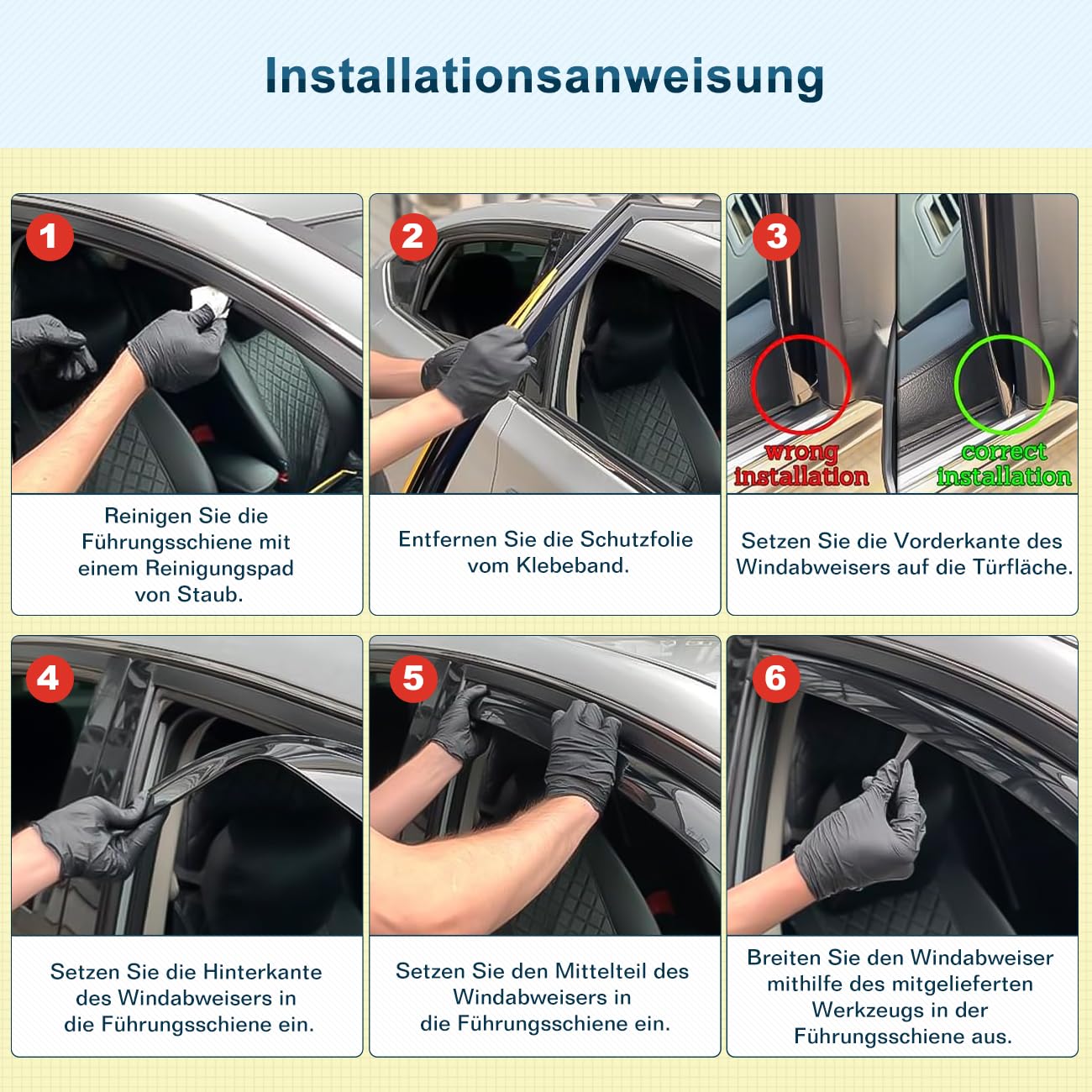 Installationsanweisung

1

Reinigen Sie die Führungsschiene mit einem Reinigungspad von Staub.

2

Entfernen Sie die Schutzfolie vom Klebeband.

3

wrong installation

correct installation

Setzen Sie die Vorderkante des Windabweisers auf die Türfläche.

4

Setzen Sie die Hinterkante des Windabweisers in die Führungsschiene ein.

5

Setzen Sie den Mittelteil des Windabweisers in die Führungsschiene ein.

6

Breiten Sie den Windabweiser mithilfe des mitgelieferten Werkzeugs in der Führungsschiene aus.