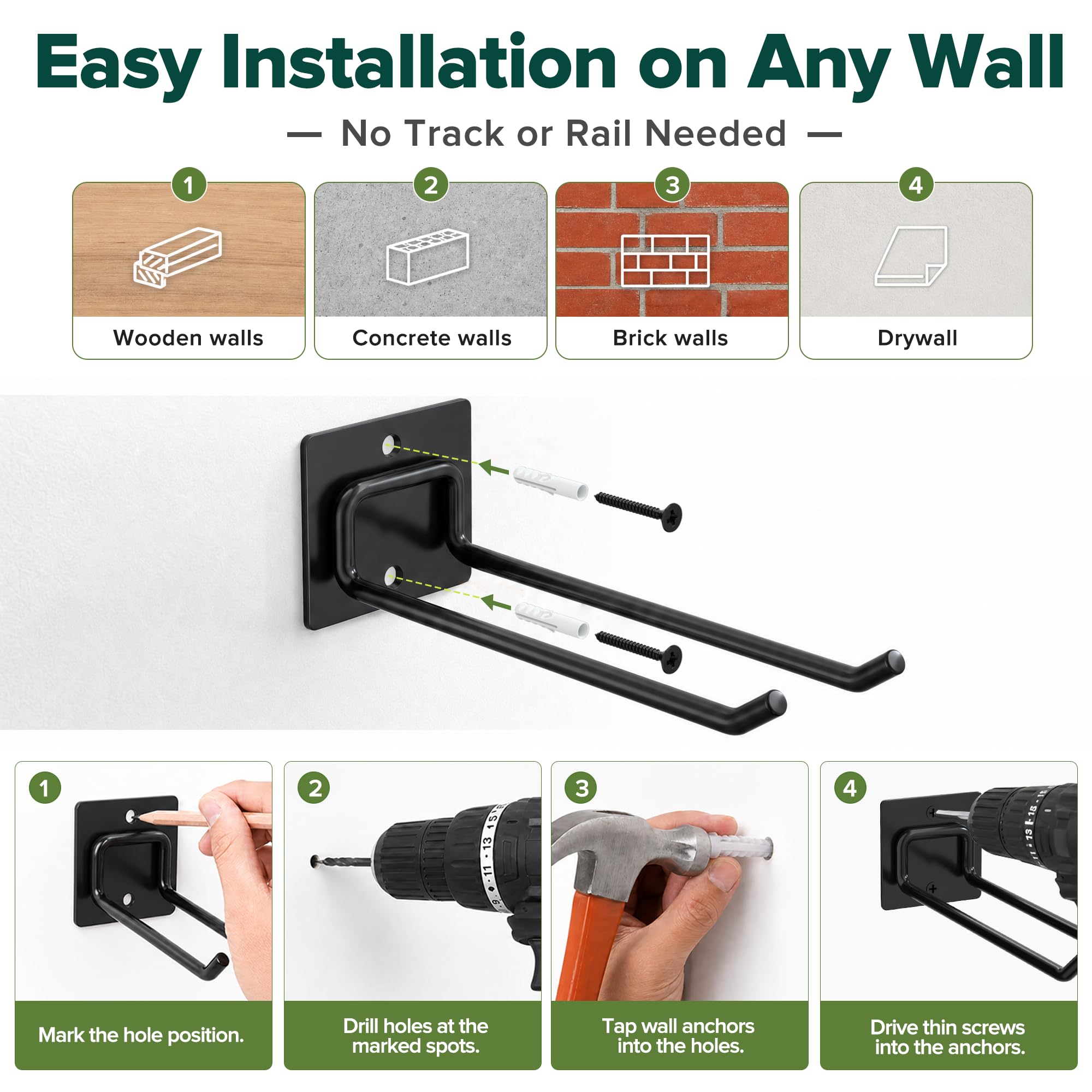 Easy Installation on Any Wall

— No Track or Rail Needed —

1
Wooden walls

2
Concrete walls

3
Brick walls

4
Drywall

1
Mark the hole position.

2
Drill holes at the marked spots.

3
Tap wall anchors into the holes.

4
Drive thin screws into the anchors.