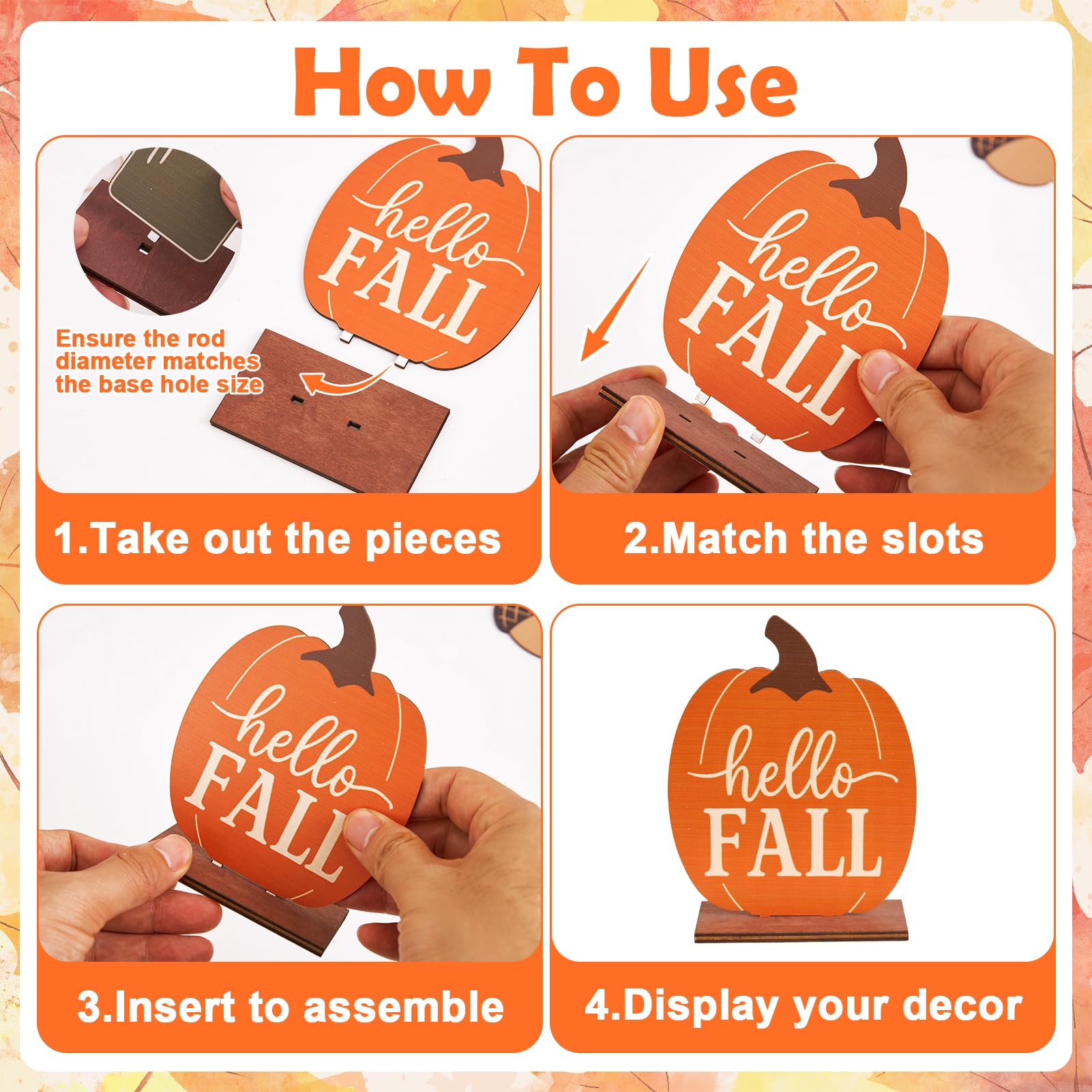 How To Use

hello FALL

Ensure the rod diameter matches the base hole size

1.Take out the pieces

hello FALL

2.Match the slots

hello FALL

3.Insert to assemble

hello FALL

4.Display your decor