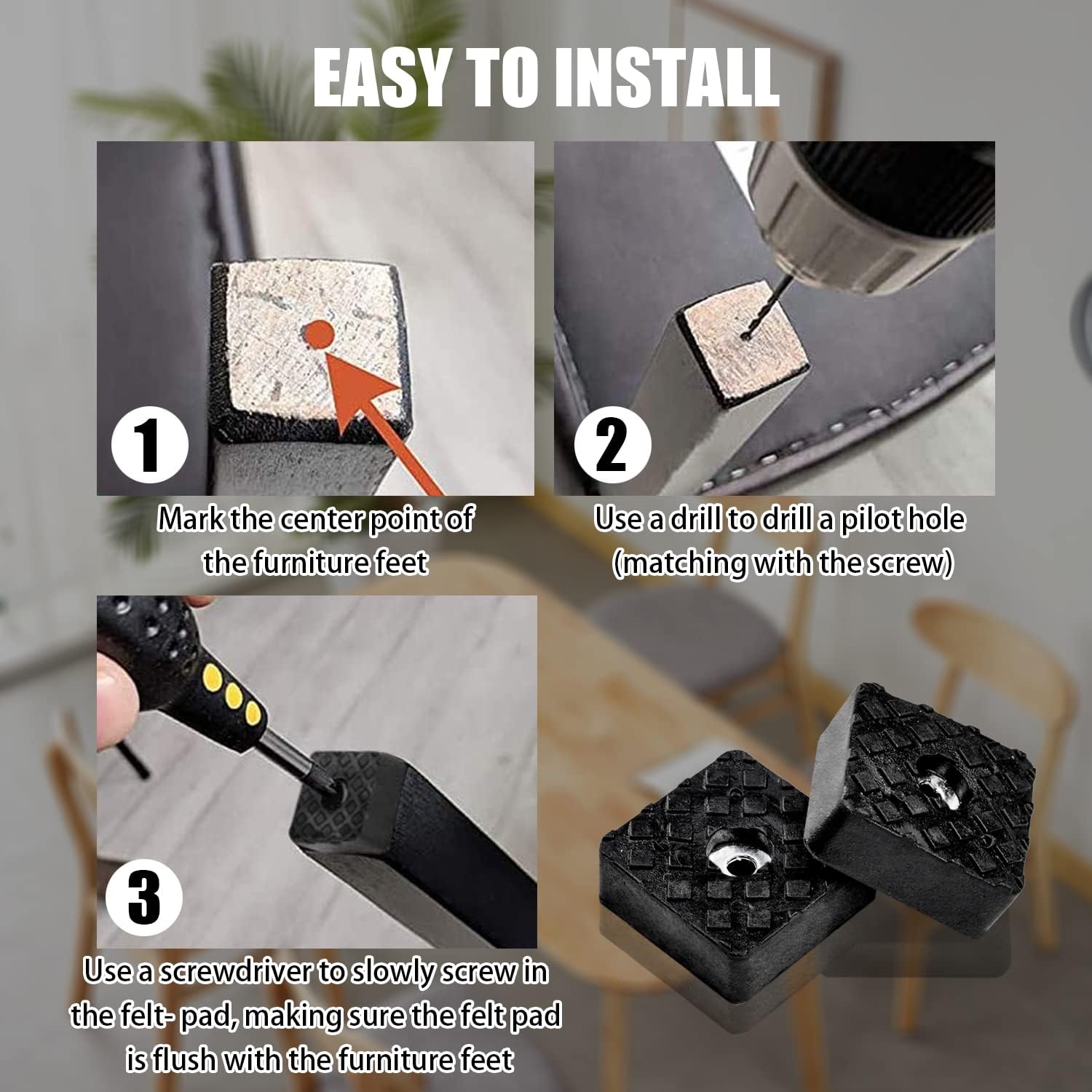 EASY TO INSTALL

1

Mark the center point of the furniture feet

2

Use a drill to drill a pilot hole (matching with the screw)

3

Use a screwdriver to slowly screw in the felt- pad, making sure the felt pad is flush with the furniture feet