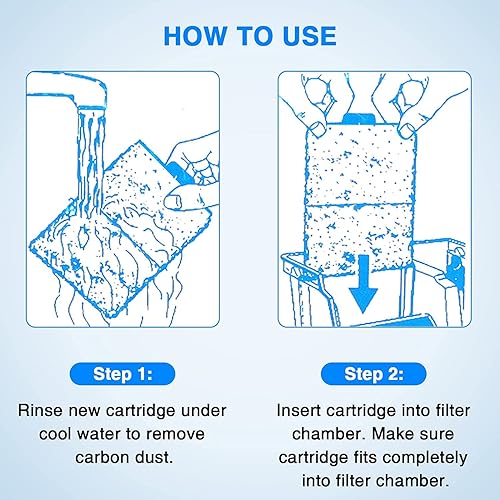 HOW TO USE

Step 1:

Rinse new cartridge under cool water to remove carbon dust.

Step 2:

Insert cartridge into filter chamber. Make sure cartridge fits completely into filter chamber.