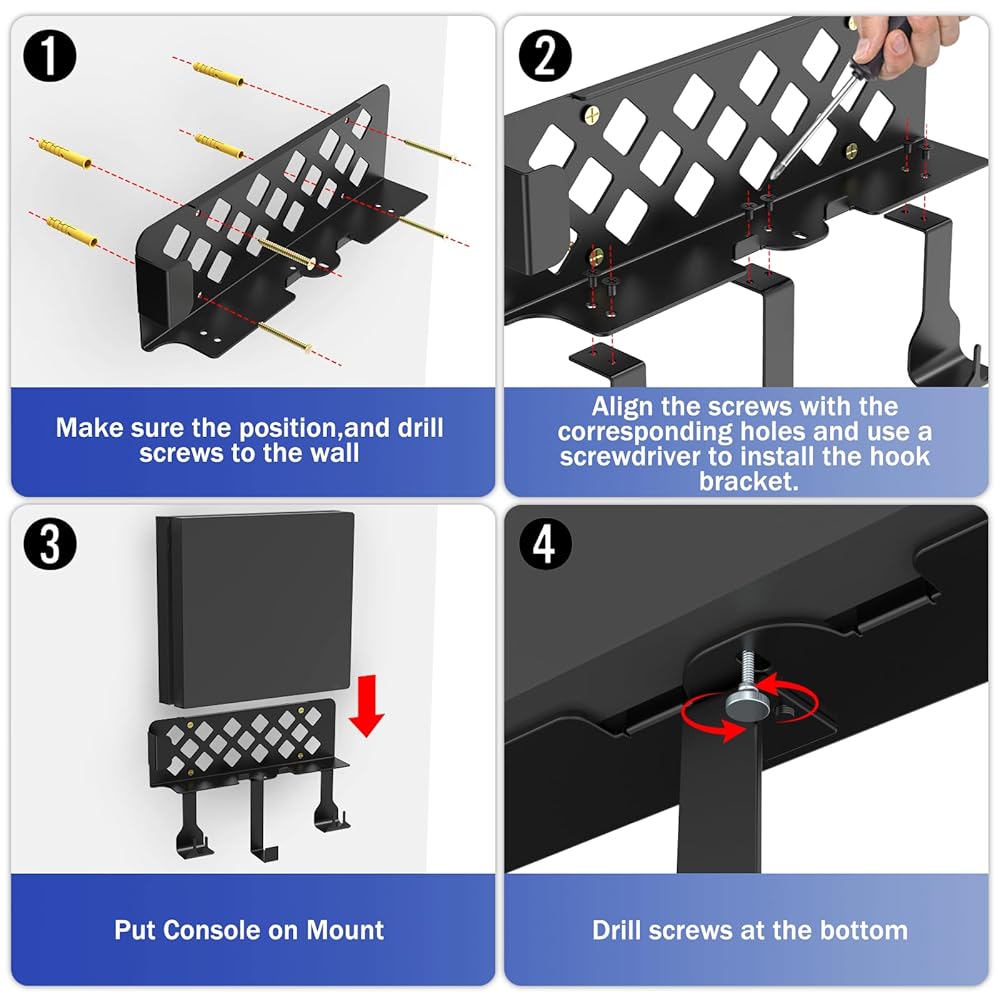 1

Make sure the position,and drill screws to the wall

2

Align the screws with the corresponding holes and use a screwdriver to install the hook bracket.

3

Put Console on Mount

4

Drill screws at the bottom