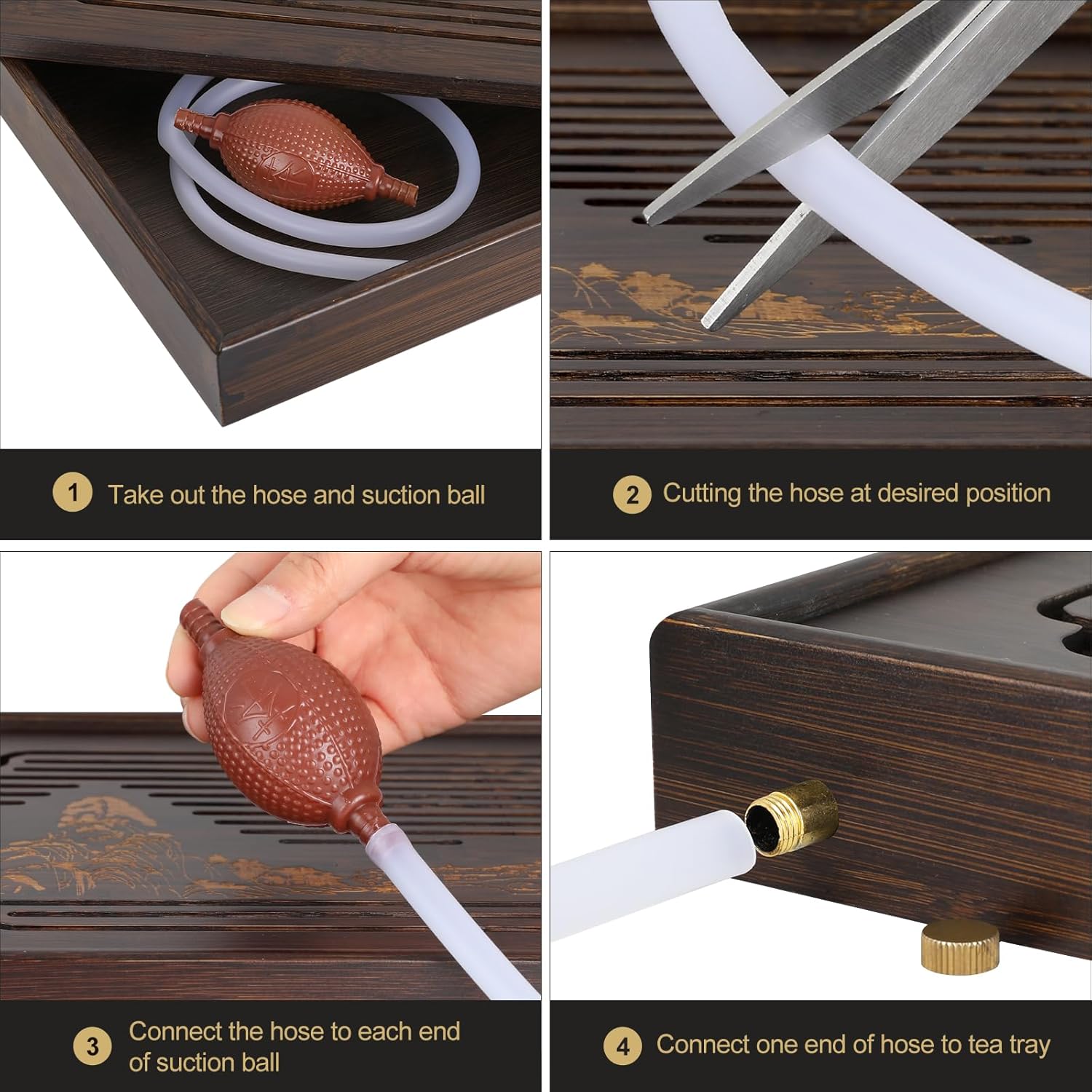 1 Take out the hose and suction ball

2 Cutting the hose at desired position

3 Connect the hose to each end of suction ball

4 Connect one end of hose to tea tray