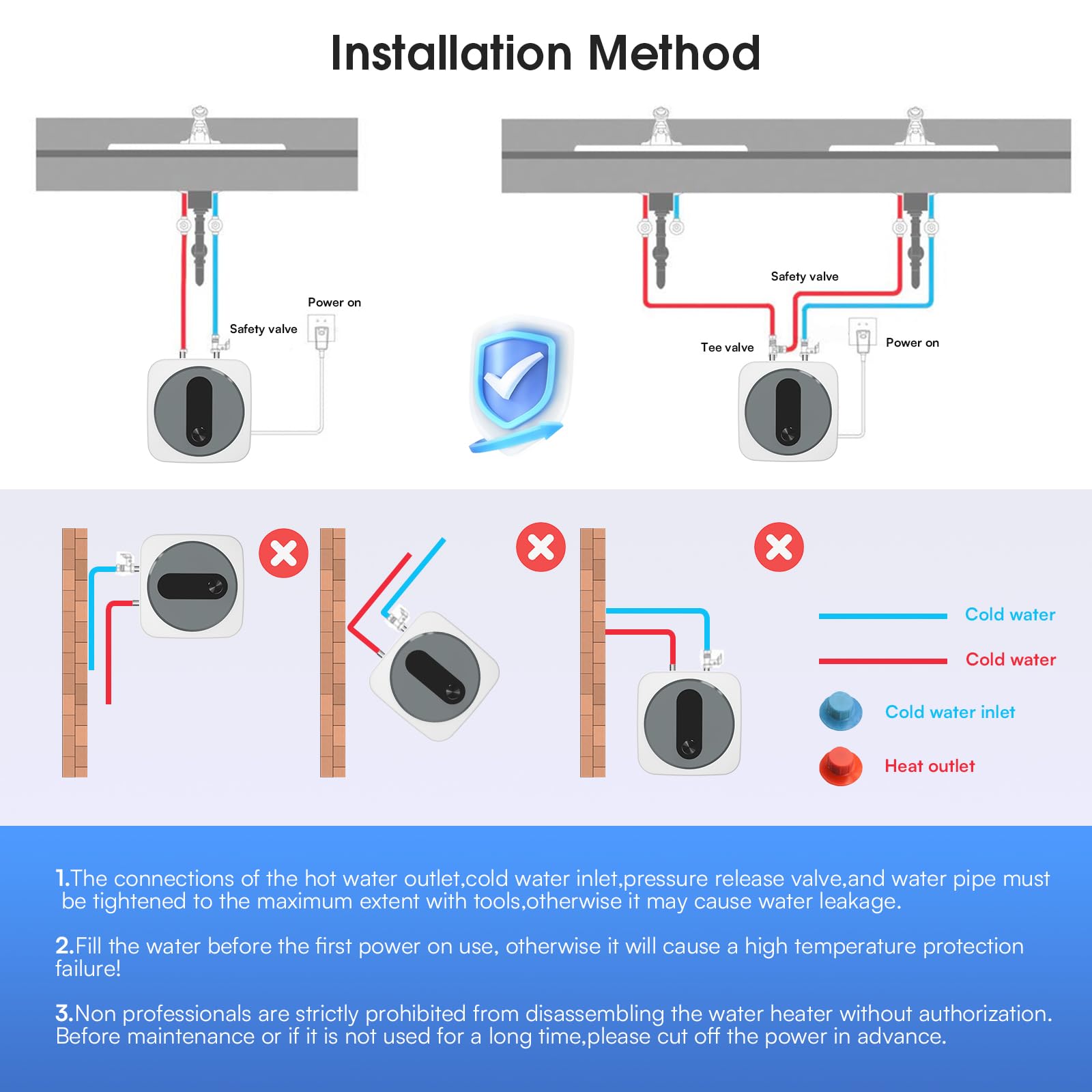 Installation Method

Power on

Safety valve

Safety valve

Tee valve

Power on

Cold water

Cold water

Cold water inlet

Heat outlet

1.The connections of the hot water outlet,cold water inlet,pressure release valve,and water pipe must be tightened to the maximum extent with tools,otherwise it may cause water leakage.

2.Fill the water before the first power on use, otherwise it will cause a high temperature protection failure!

3.Non professionals are strictly prohibited from disassembling the water heater without authorization. Before maintenance or if it is not used for a long time,please cut off the power in advance.