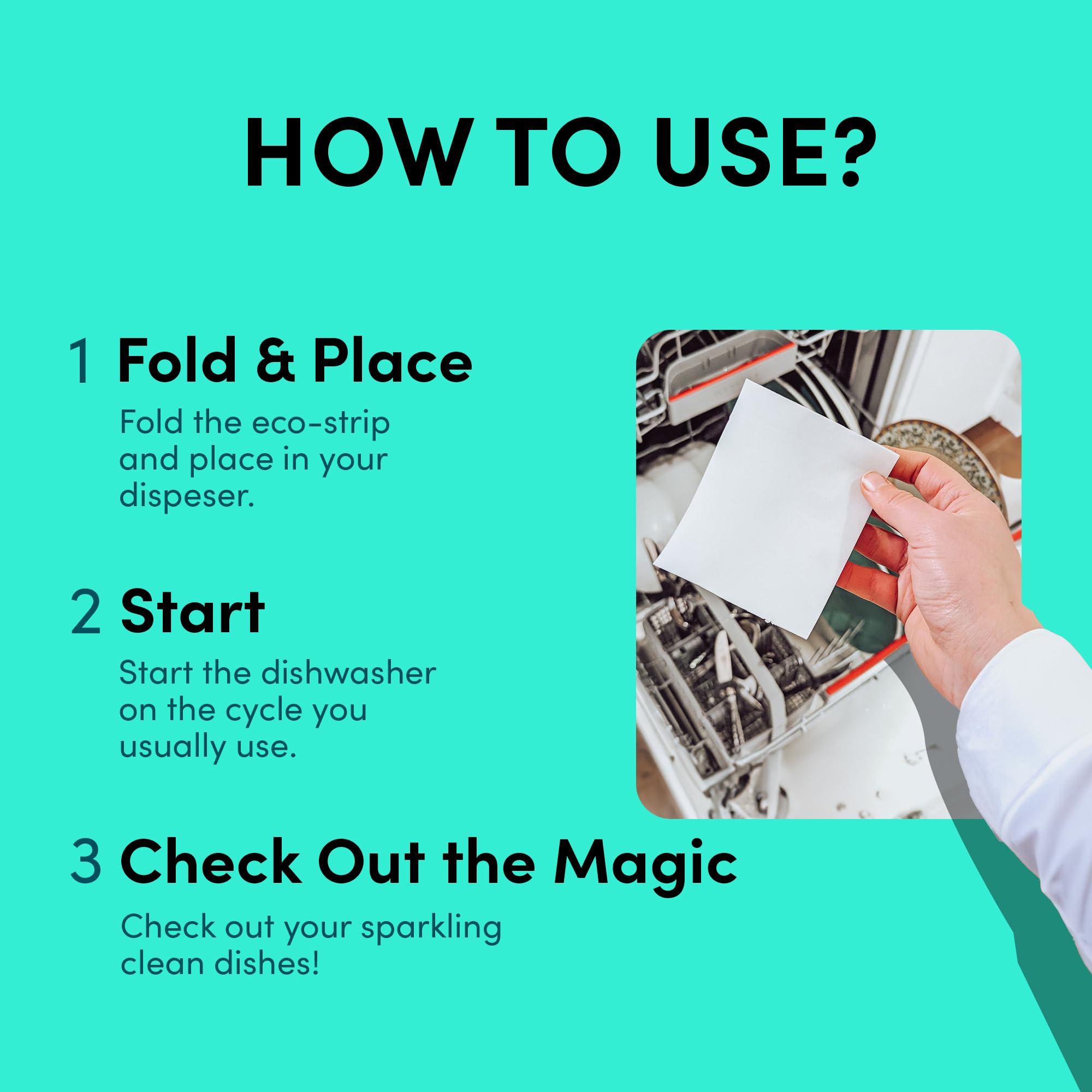 HOW TO USE?

1 Fold & Place

Fold the eco-strip and place in your dispeser.

2 Start

Start the dishwasher on the cycle you usually use.

3 Check Out the Magic

Check out your sparkling clean dishes!