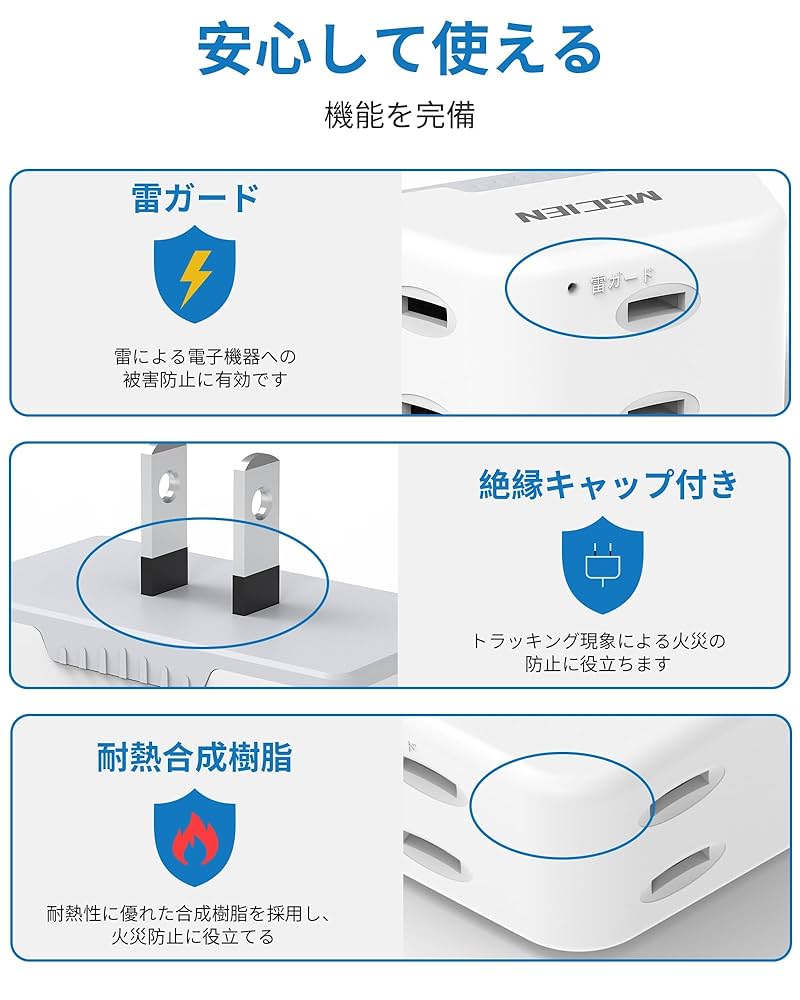 安心して使える

機能を完備

雷ガード

雷による電子機器への被害防止に有効です

MSCIEN

雷ガード

絶縁キャップ付き

トラッキング現象による火災の防止に役立ちます

耐熱合成樹脂

耐熱性に優れた合成樹脂を採用し、火災防止に役立てる