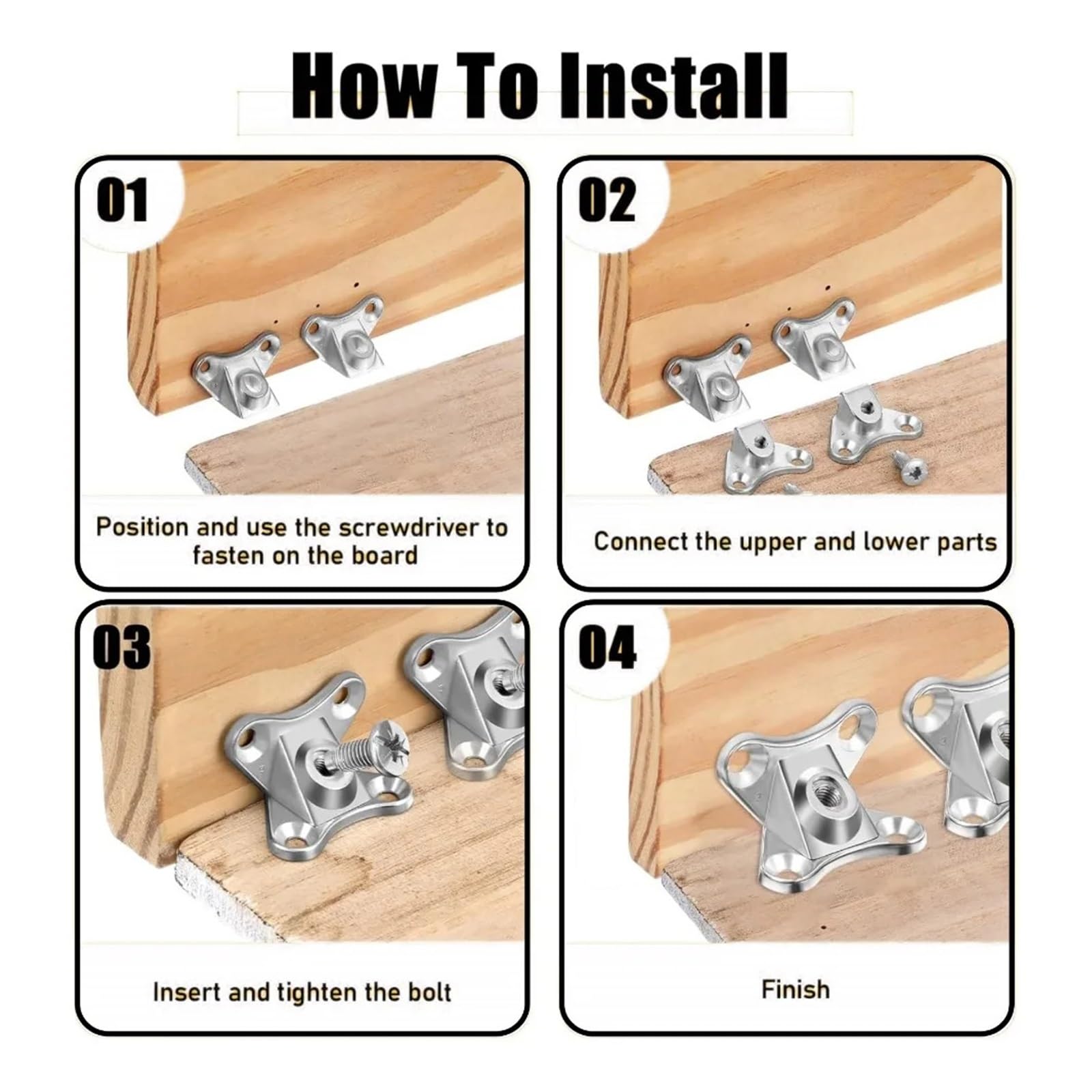 How To Install

01

Position and use the screwdriver to fasten on the board

02

Connect the upper and lower parts

03

Insert and tighten the bolt

04

Finish