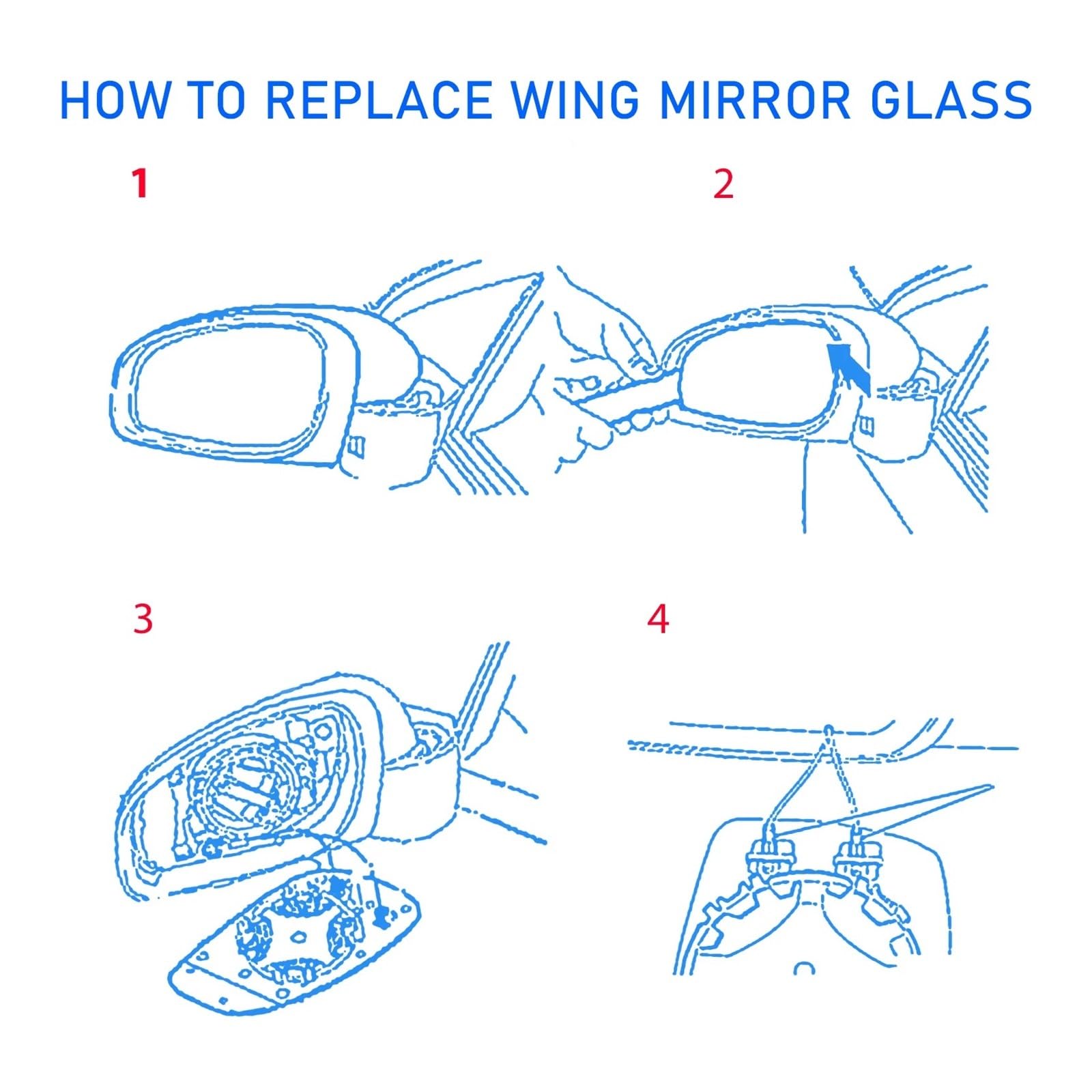 HOW TO REPLACE WING MIRROR GLASS

1

2

3

4