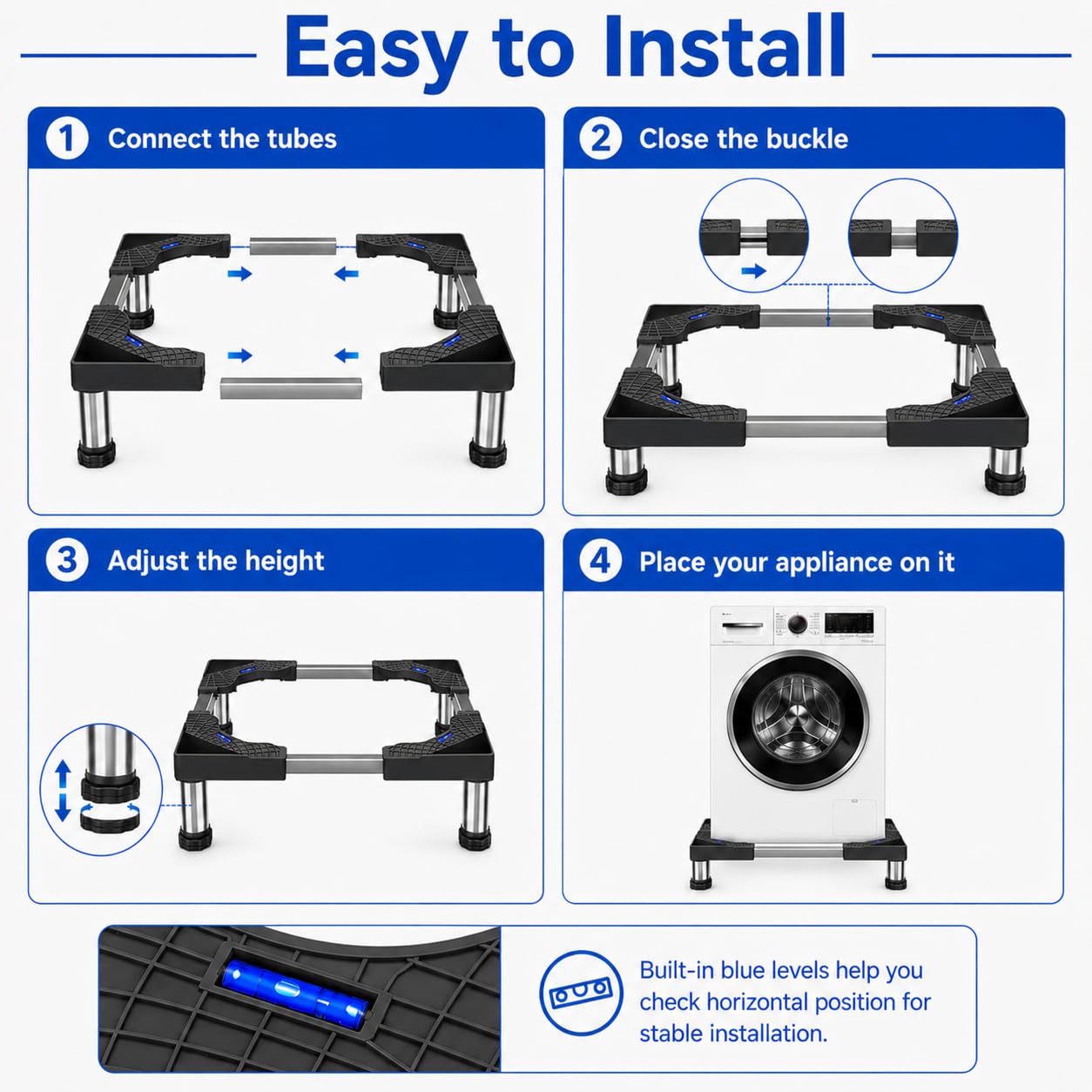 Easy to Install

1 Connect the tubes

2 Close the buckle

3 Adjust the height

4 Place your appliance on it

Built-in blue levels help you check horizontal position for stable installation.