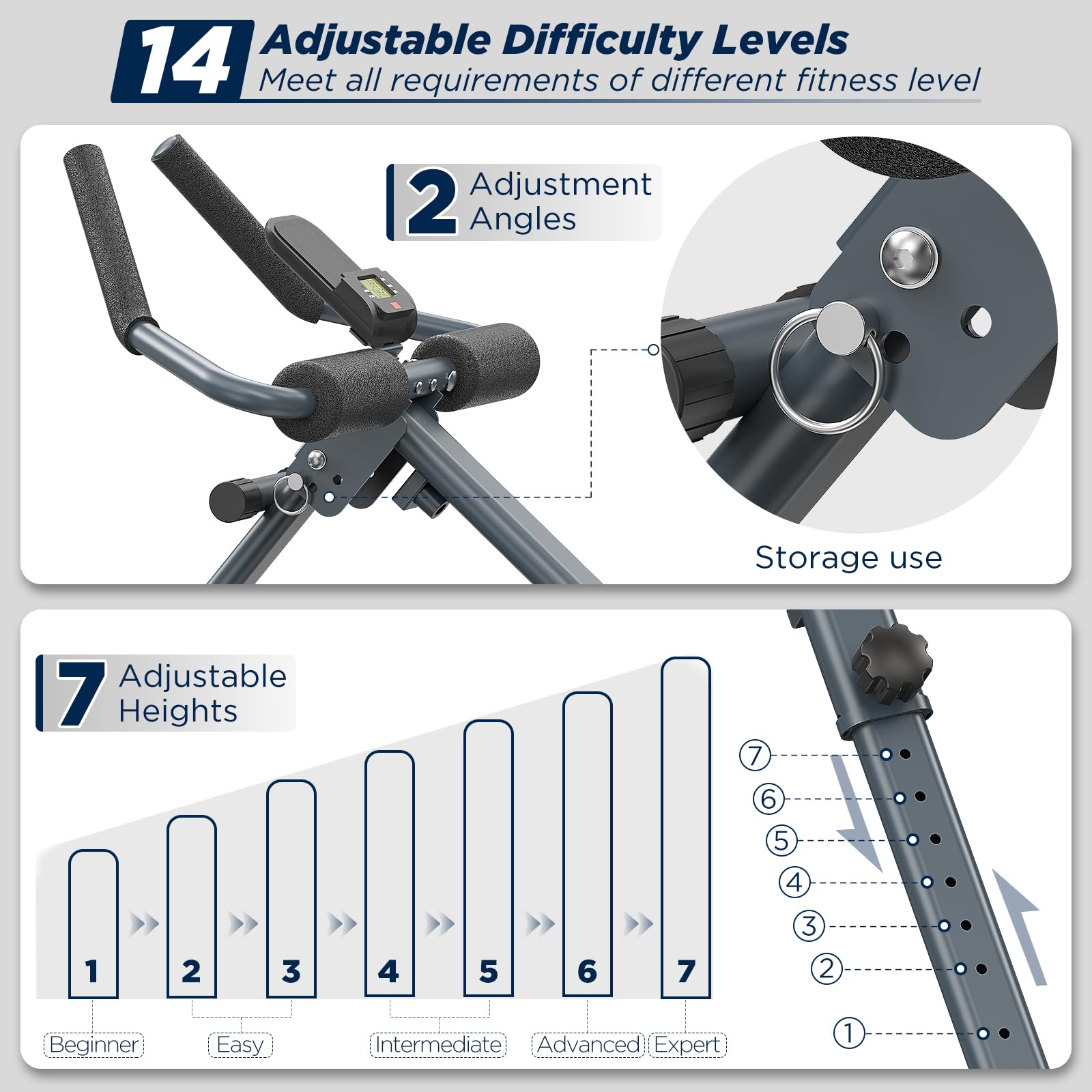 14 Adjustable Difficulty Levels
Meet all requirements of different fitness level

2 Adjustment Angles

Storage use

7 Adjustable Heights

1 2 3 4 5 6 7

Beginner Easy Intermediate Advanced Expert

⑦
⑥
⑤
④
③
②
①