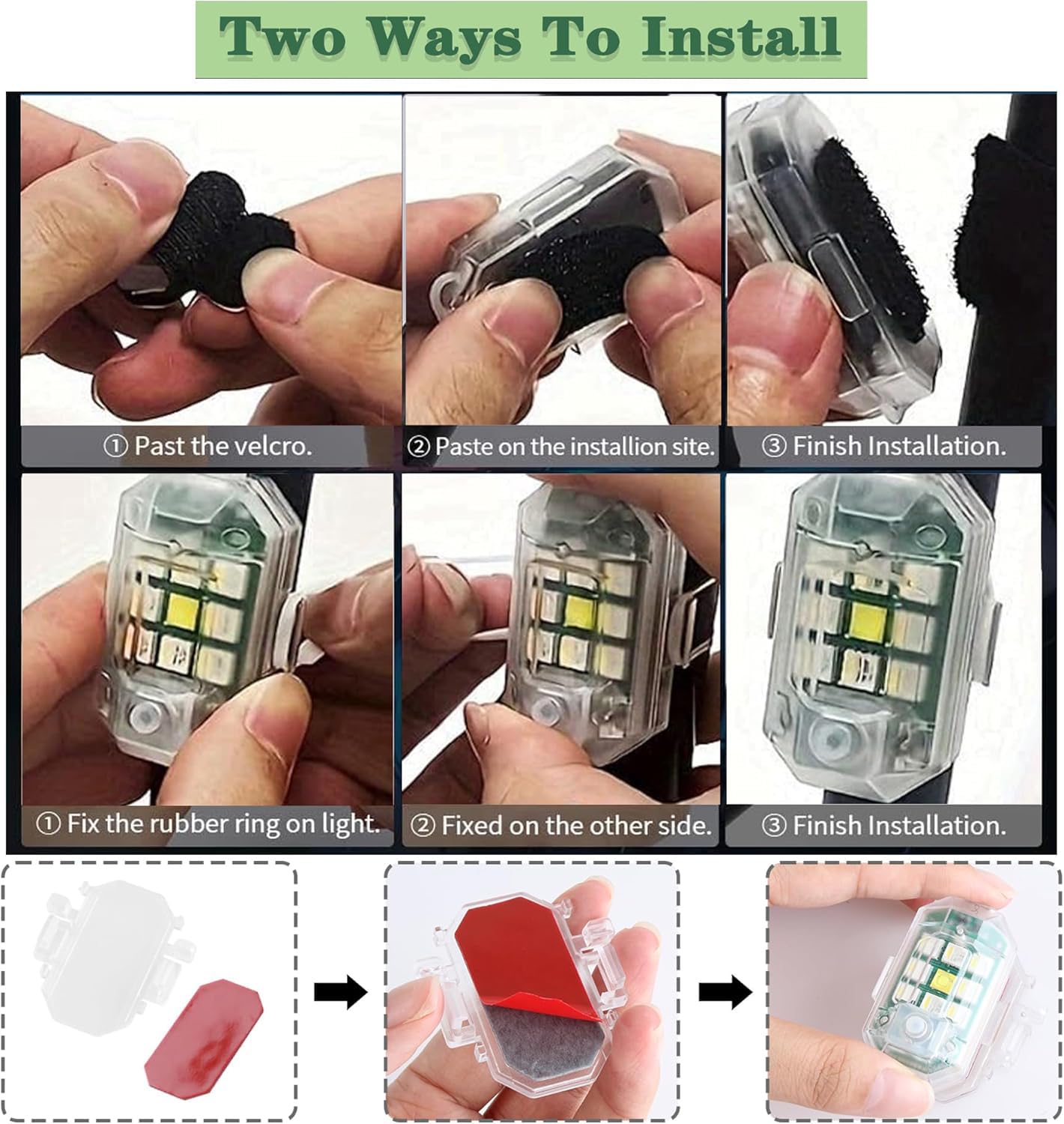 Two Ways To Install

① Past the velcro.

② Paste on the installion site.

③ Finish Installation.

① Fix the rubber ring on light.

② Fixed on the other side.

③ Finish Installation.