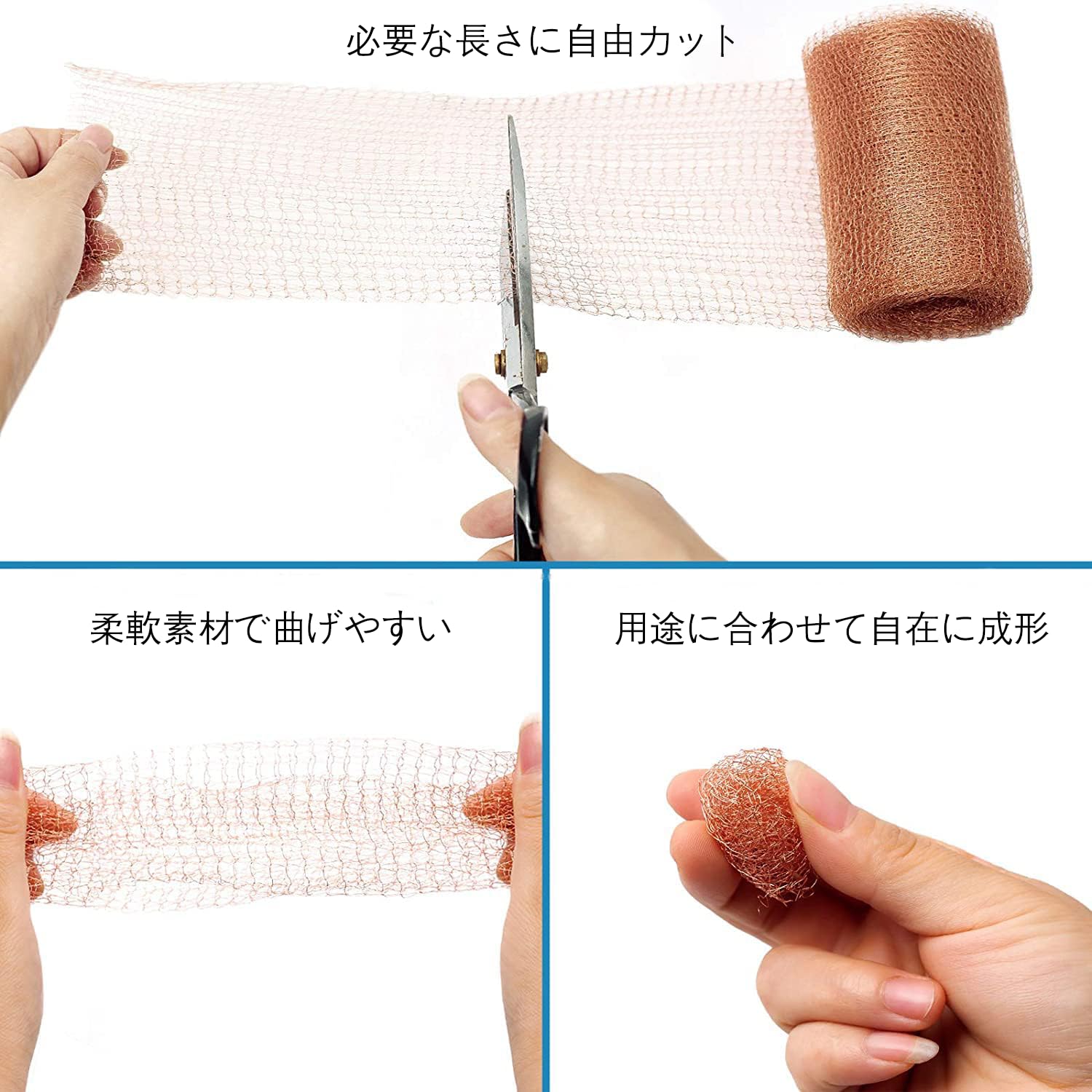 必要な長さに自由カット

柔軟素材で曲げやすい

用途に合わせて自在に成形