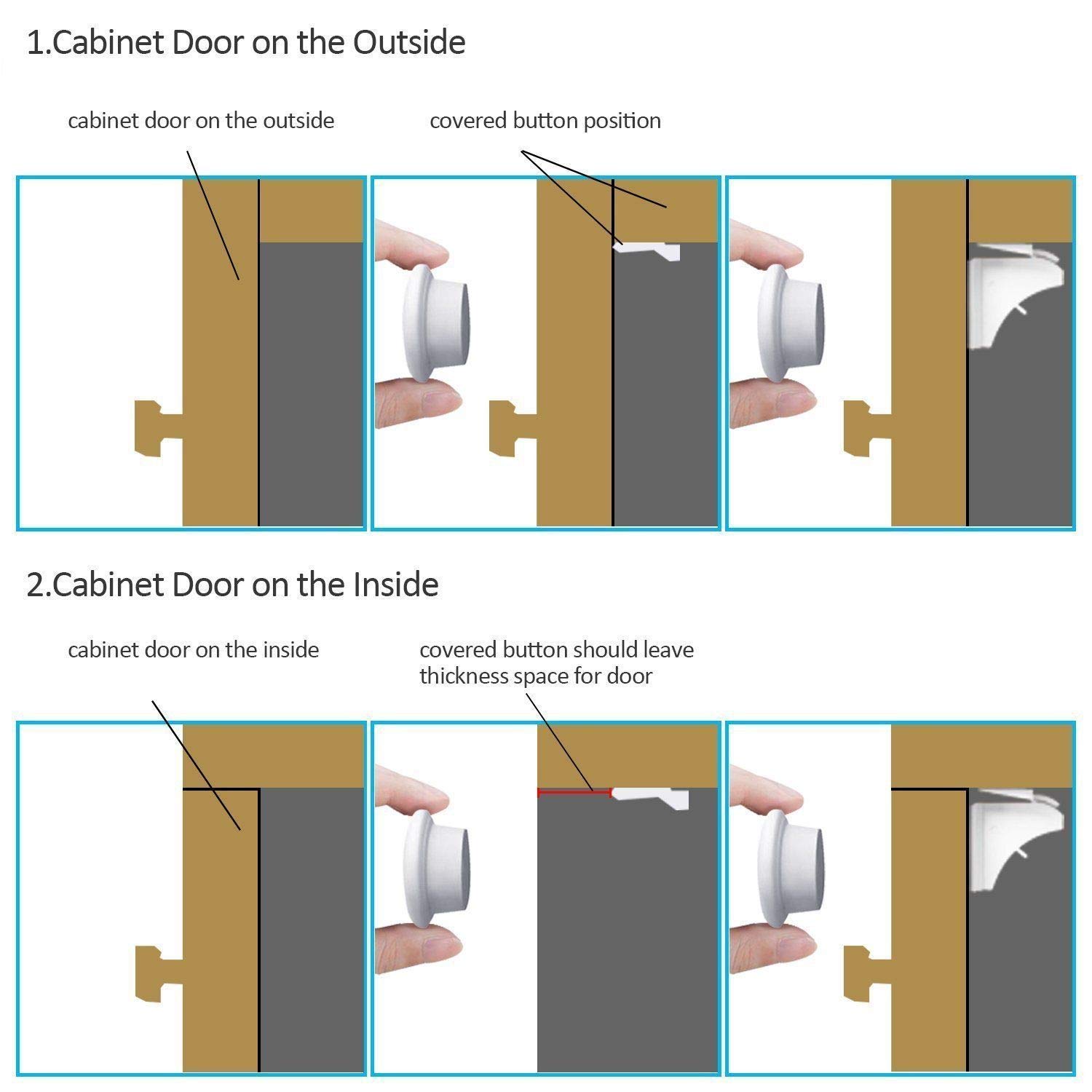 1.Cabinet Door on the Outside

cabinet door on the outside

covered button position

2.Cabinet Door on the Inside

cabinet door on the inside

covered button should leave thickness space for door