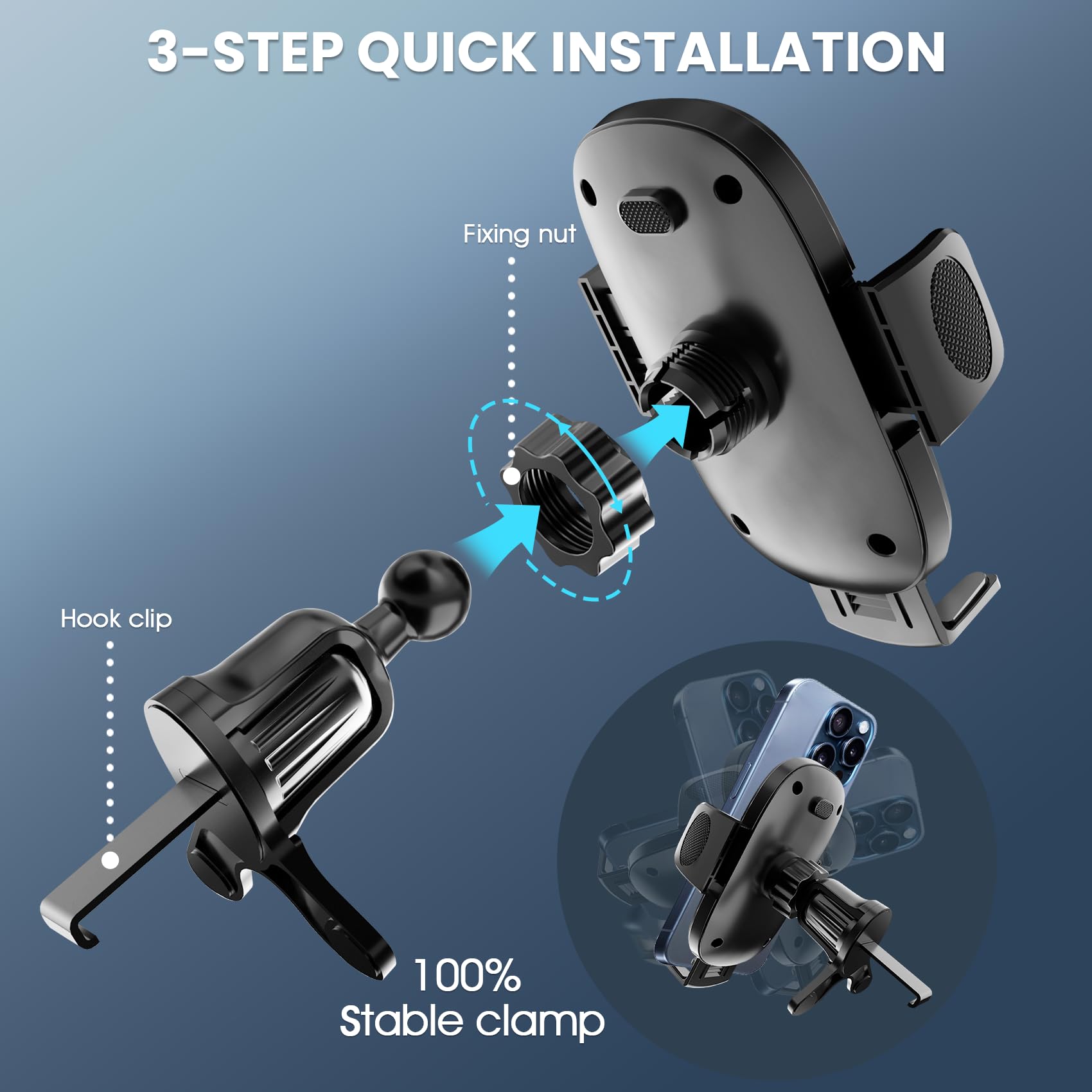 3-STEP QUICK INSTALLATION

Fixing nut

Hook clip

100%
Stable clamp