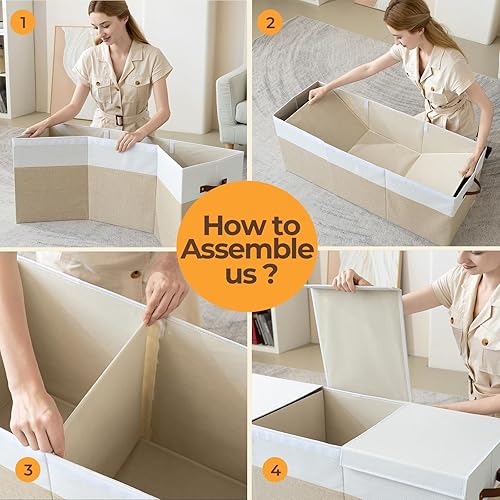 1

2

How to Assemble us ?

3

4