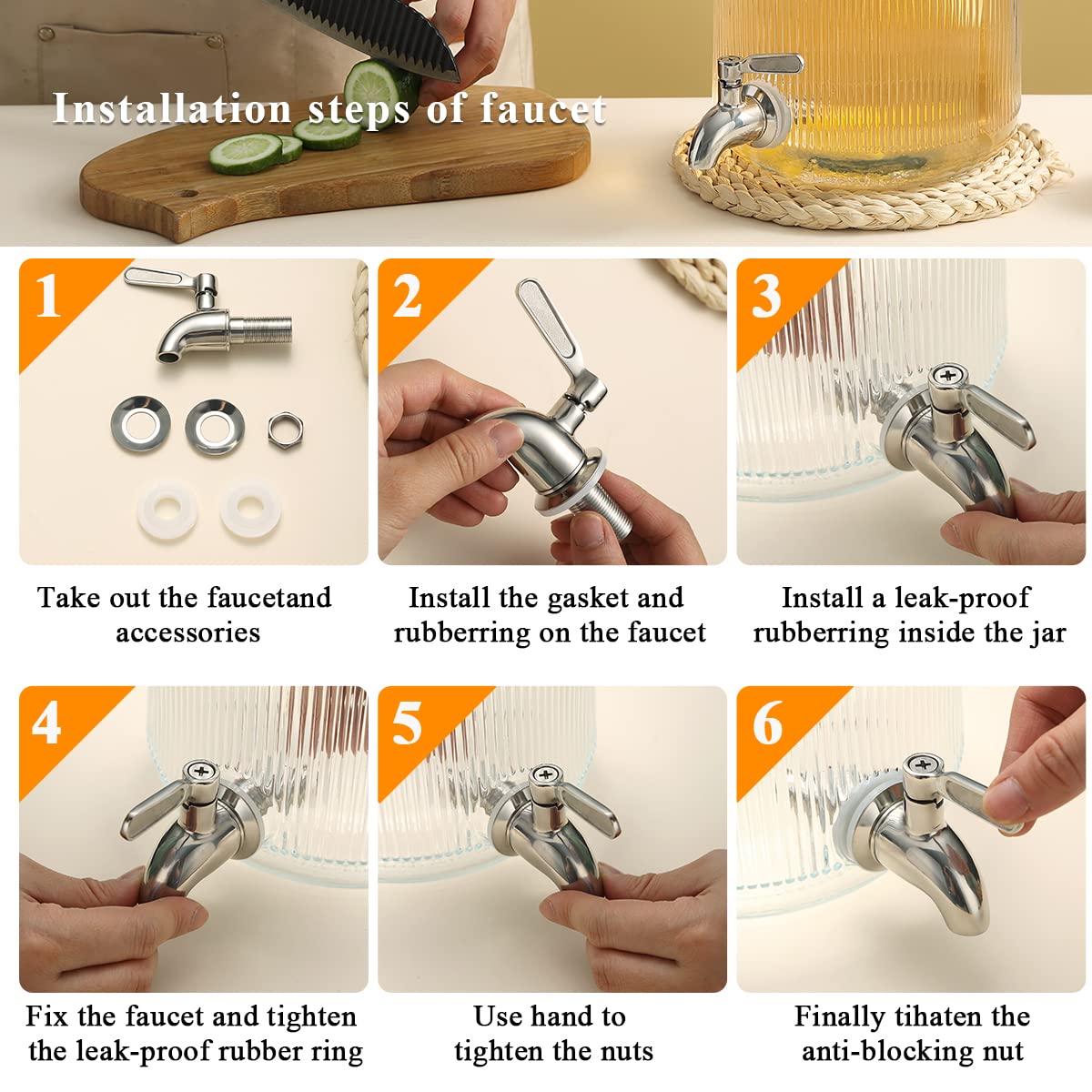 Installation steps of faucet

1

Take out the faucetand accessories

2

Install the gasket and rubberring on the faucet

3

Install a leak-proof rubberring inside the jar

4

Fix the faucet and tighten the leak-proof rubber ring

5

Use hand to tighten the nuts

6

Finally tihaten the anti-blocking nut