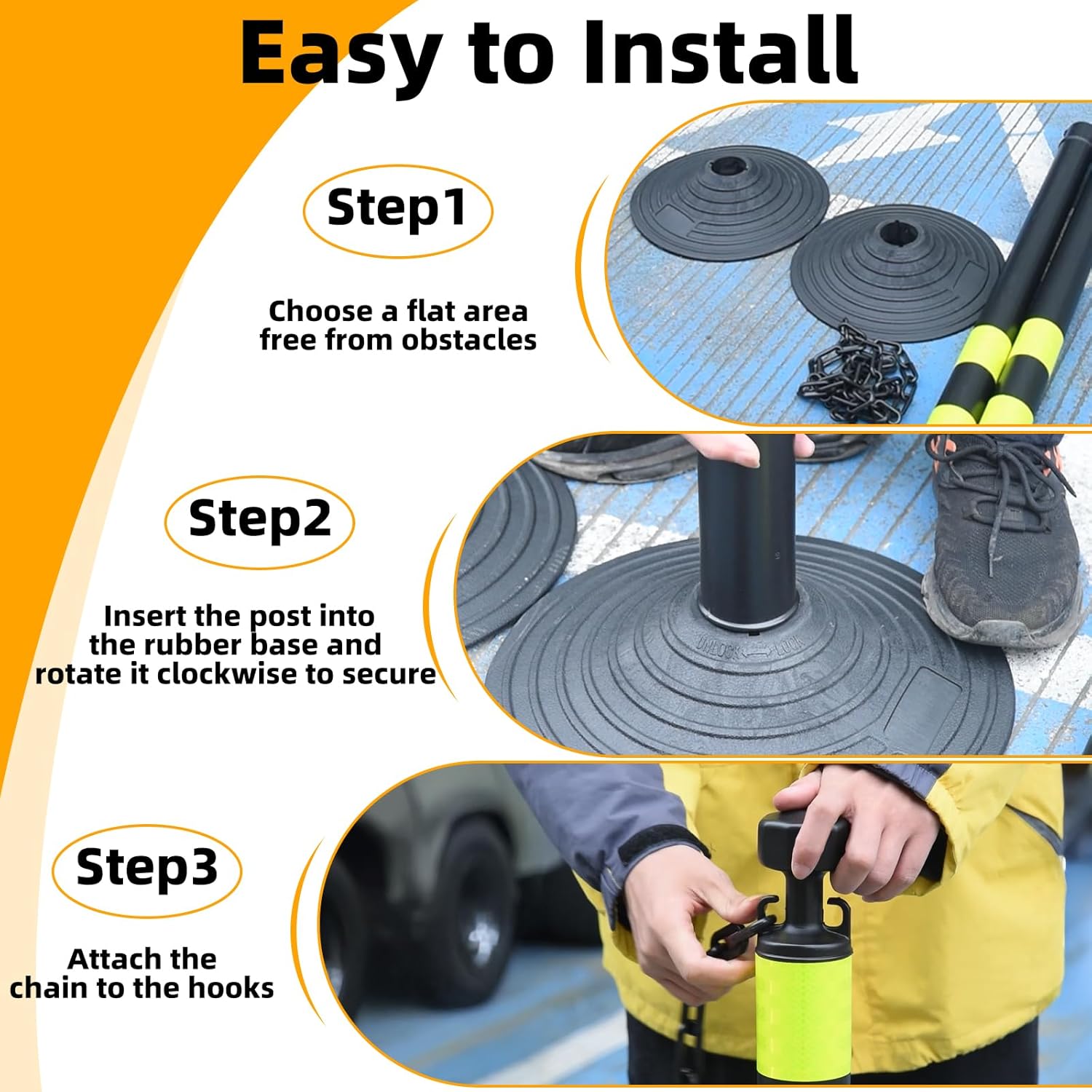 Easy to Install

Step1

Choose a flat area free from obstacles

Step2

Insert the post into the rubber base and rotate it clockwise to secure

UNLOCK LOCK

Step3

Attach the chain to the hooks