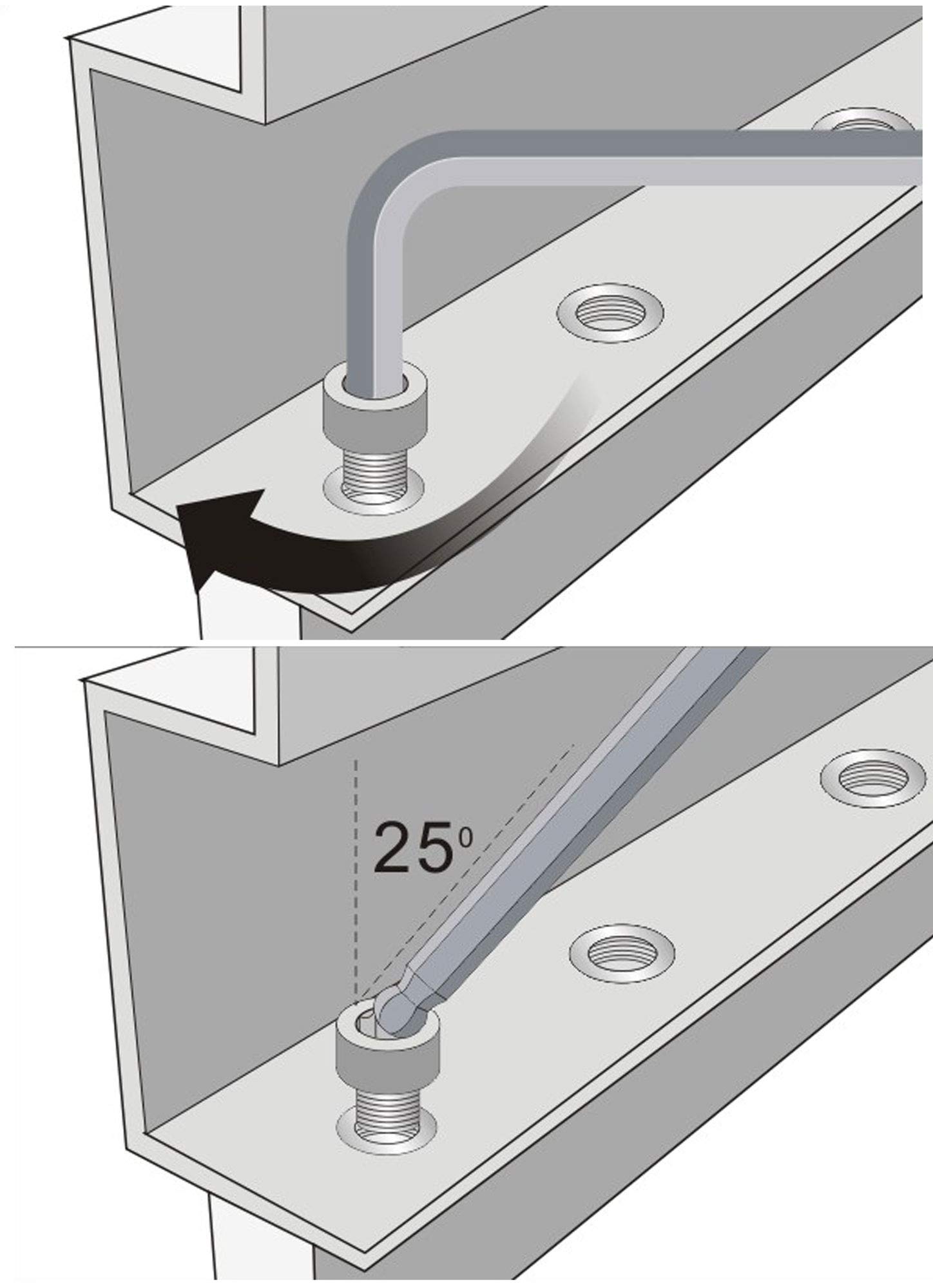 $25^0$