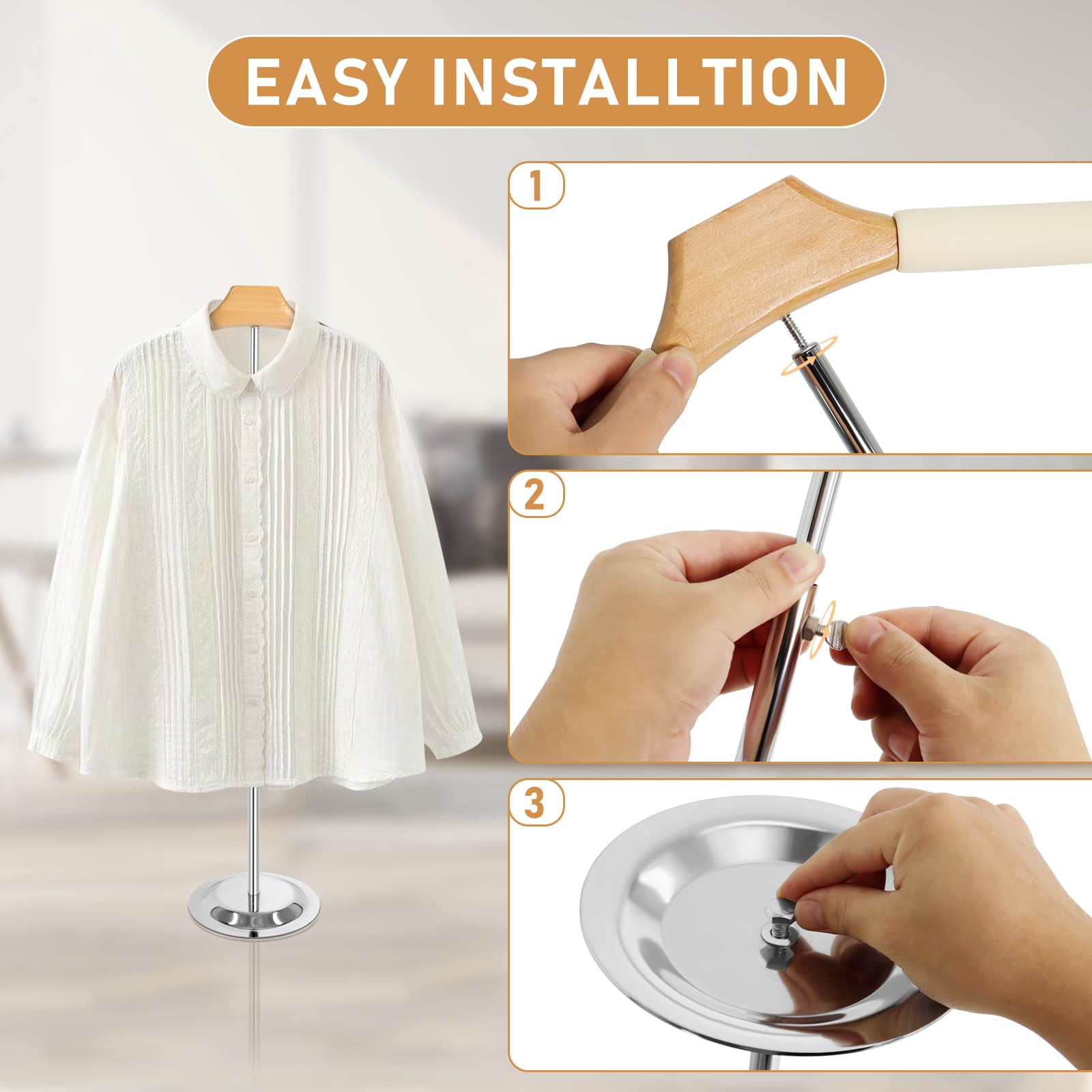 EASY INSTALLTION

1

2

3