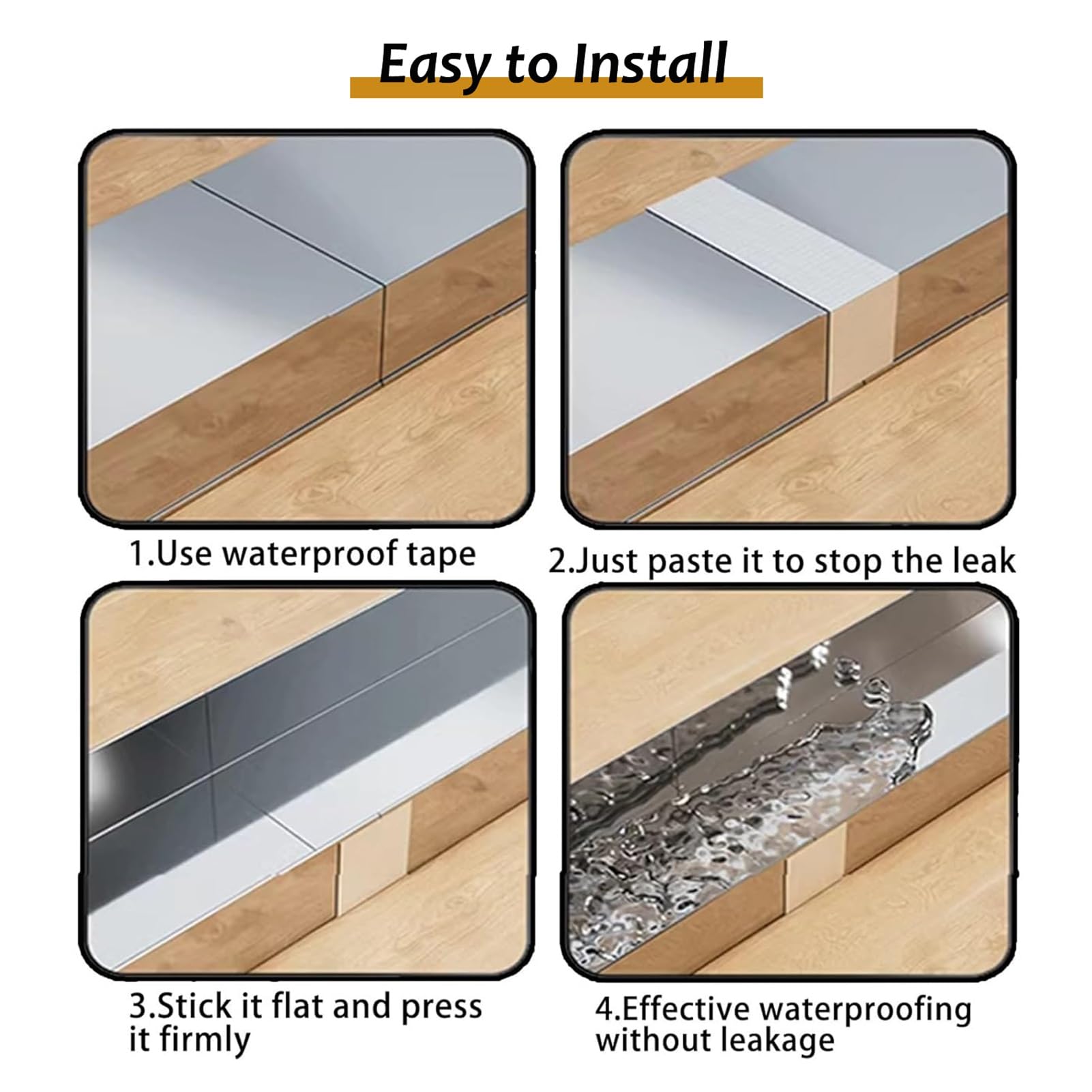 Easy to Install

1.Use waterproof tape

2.Just paste it to stop the leak

3.Stick it flat and press it firmly

4.Effective waterproofing without leakage