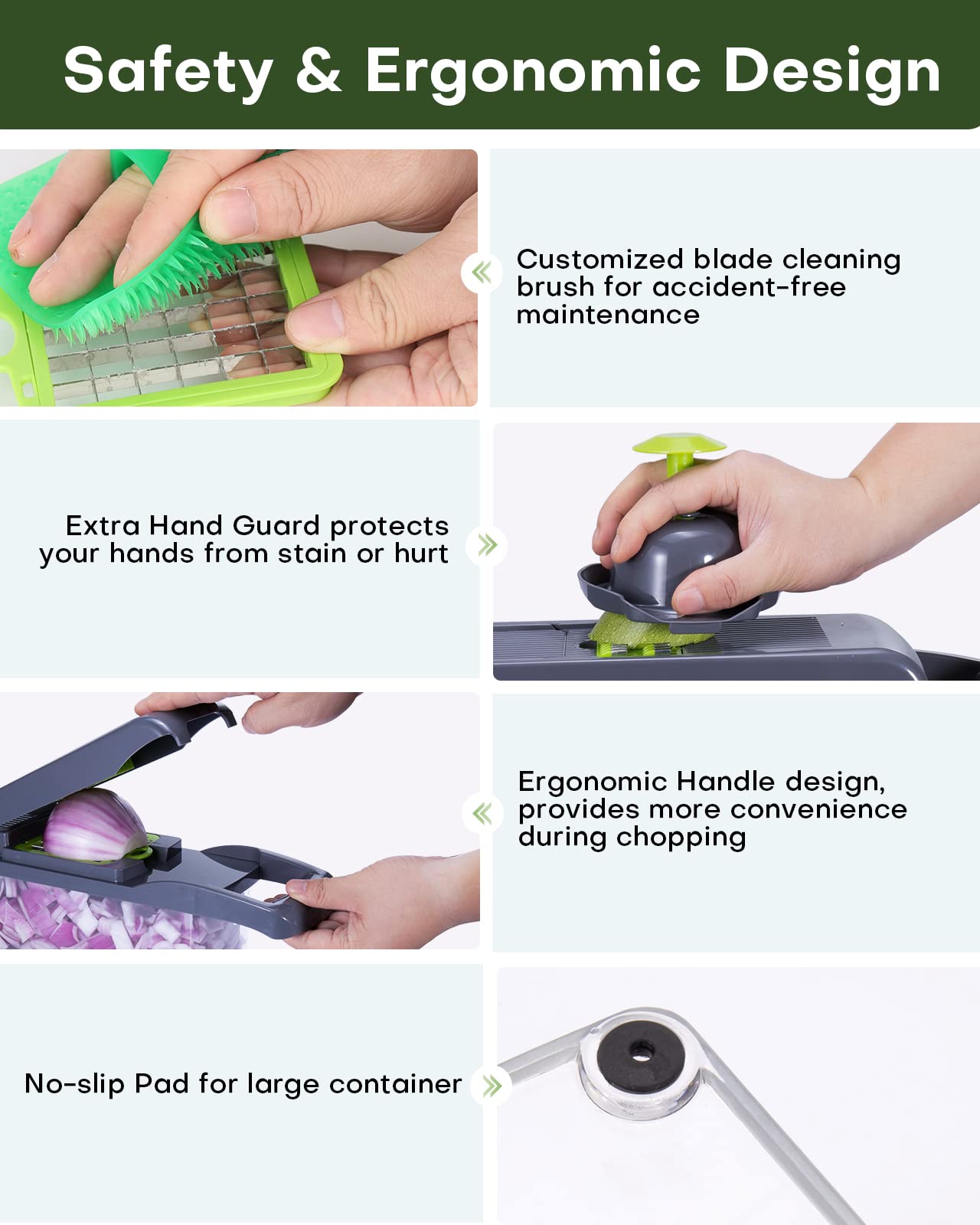 Safety & Ergonomic Design

Customized blade cleaning brush for accident-free maintenance

Extra Hand Guard protects your hands from stain or hurt

Ergonomic Handle design, provides more convenience during chopping

No-slip Pad for large container