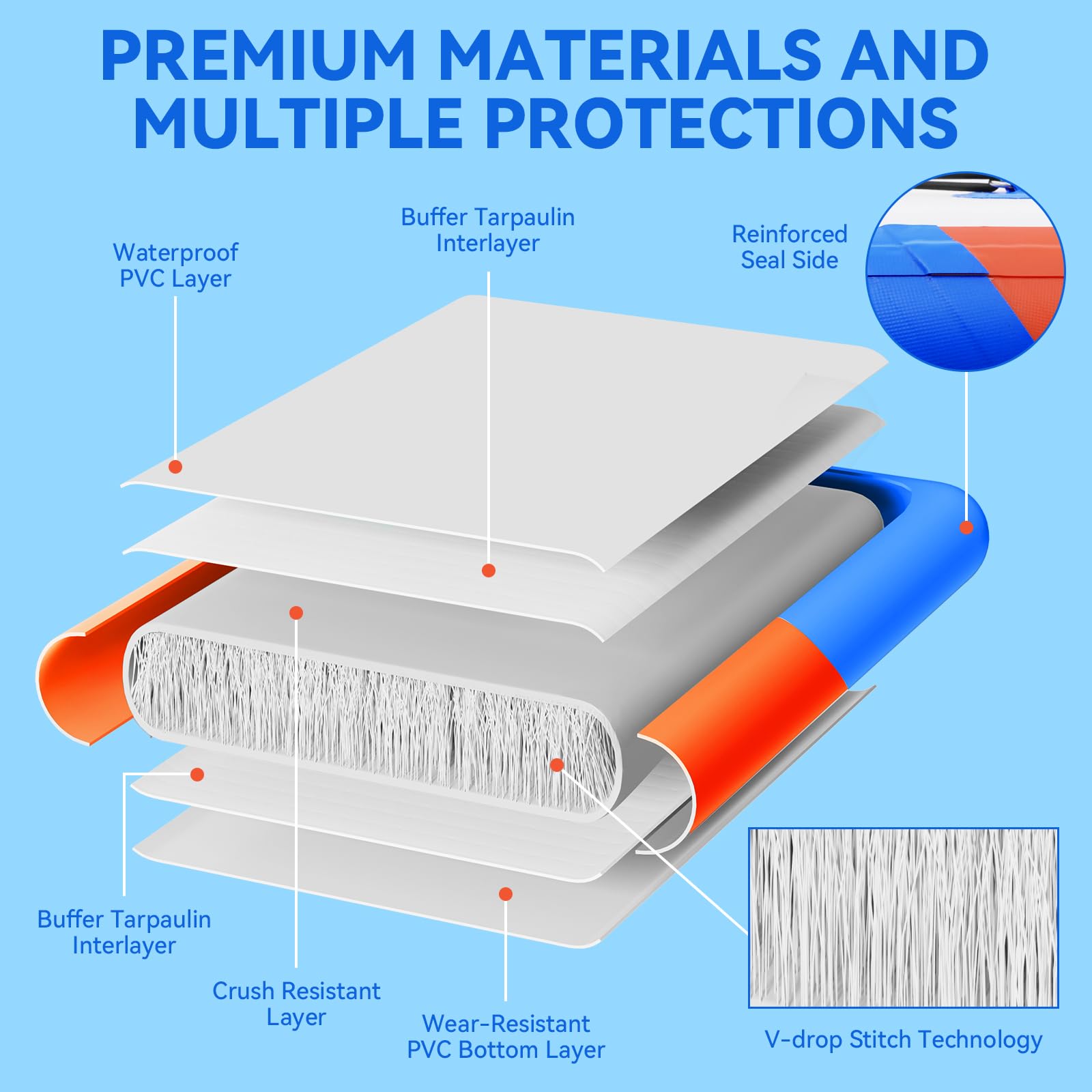 PREMIUM MATERIALS AND MULTIPLE PROTECTIONS

Waterproof PVC Layer

Buffer Tarpaulin Interlayer

Reinforced Seal Side

Buffer Tarpaulin Interlayer

Crush Resistant Layer

Wear-Resistant PVC Bottom Layer

V-drop Stitch Technology