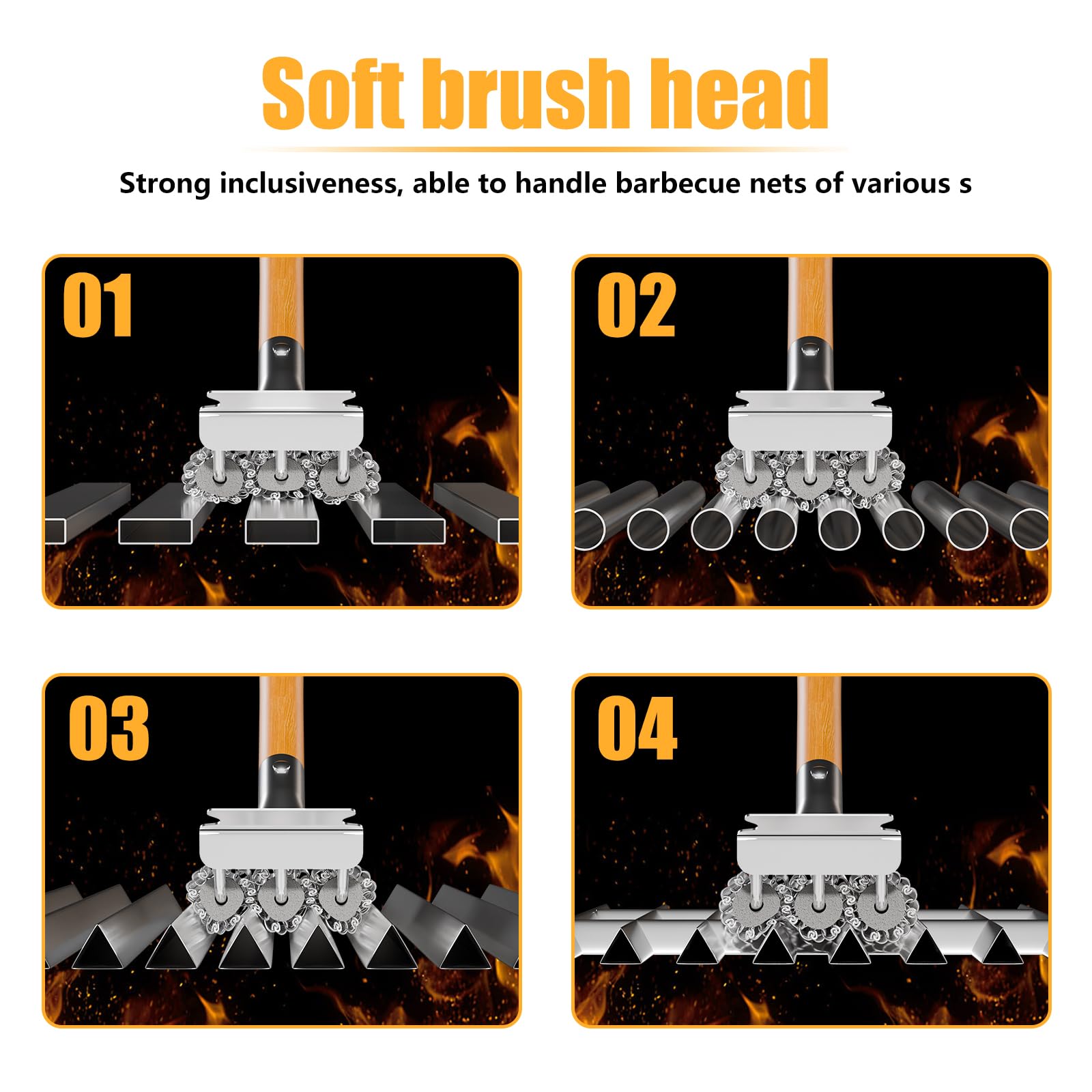 Soft brush head

Strong inclusiveness, able to handle barbecue nets of various s

01

02

03

04