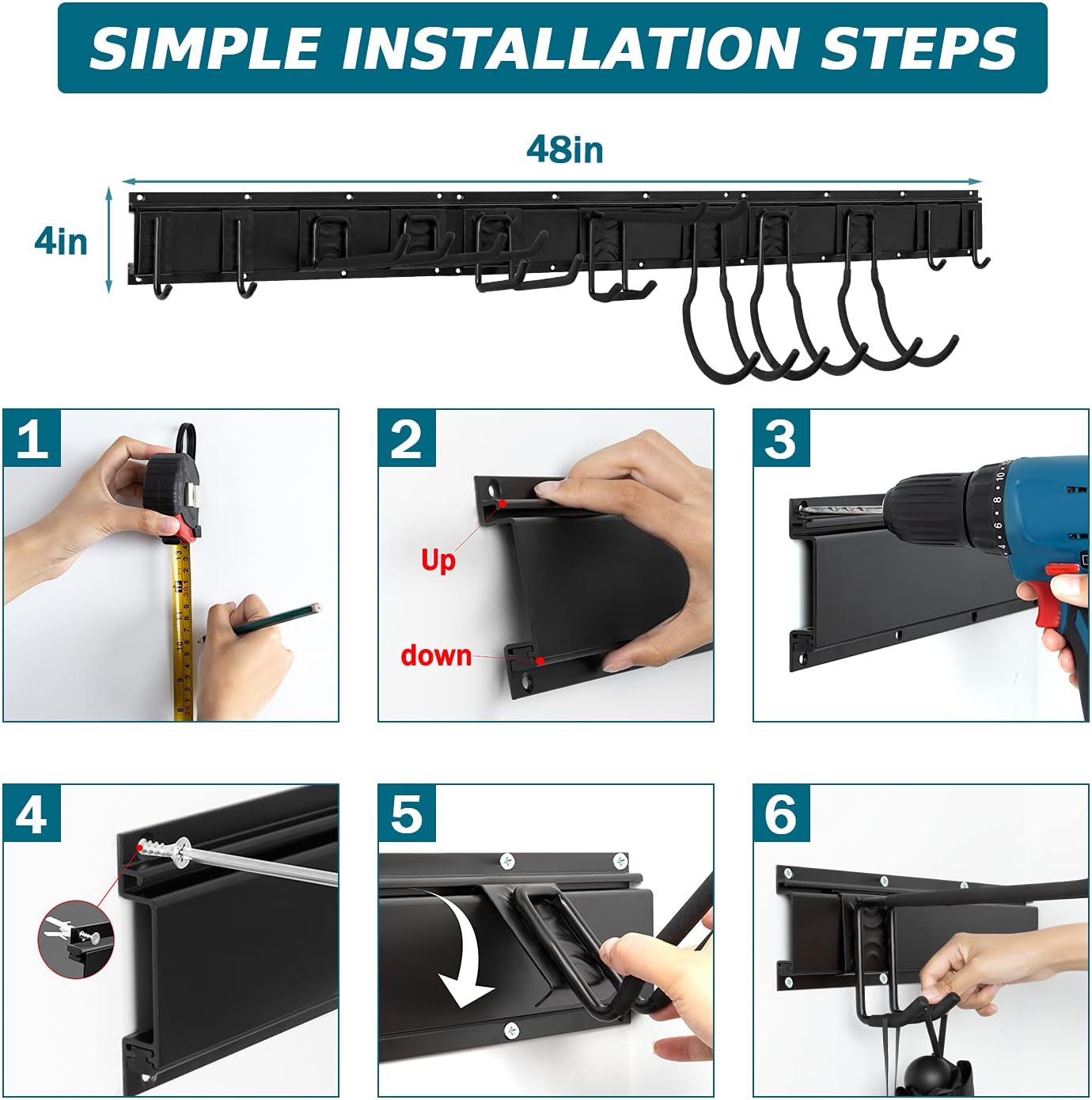 SIMPLE INSTALLATION STEPS

48in

4in

1

2

Up

down

3

4

5

6