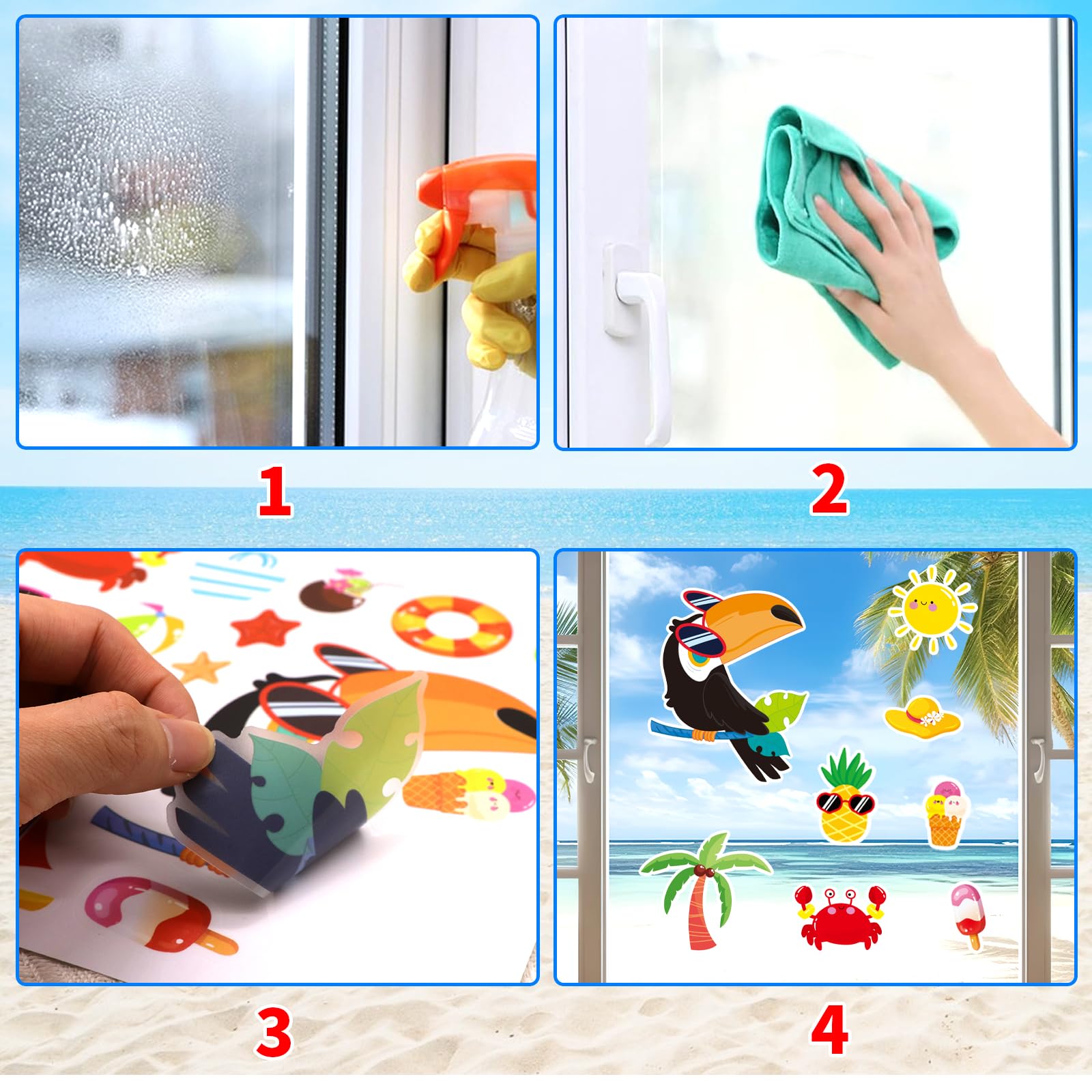 1

2

3

4