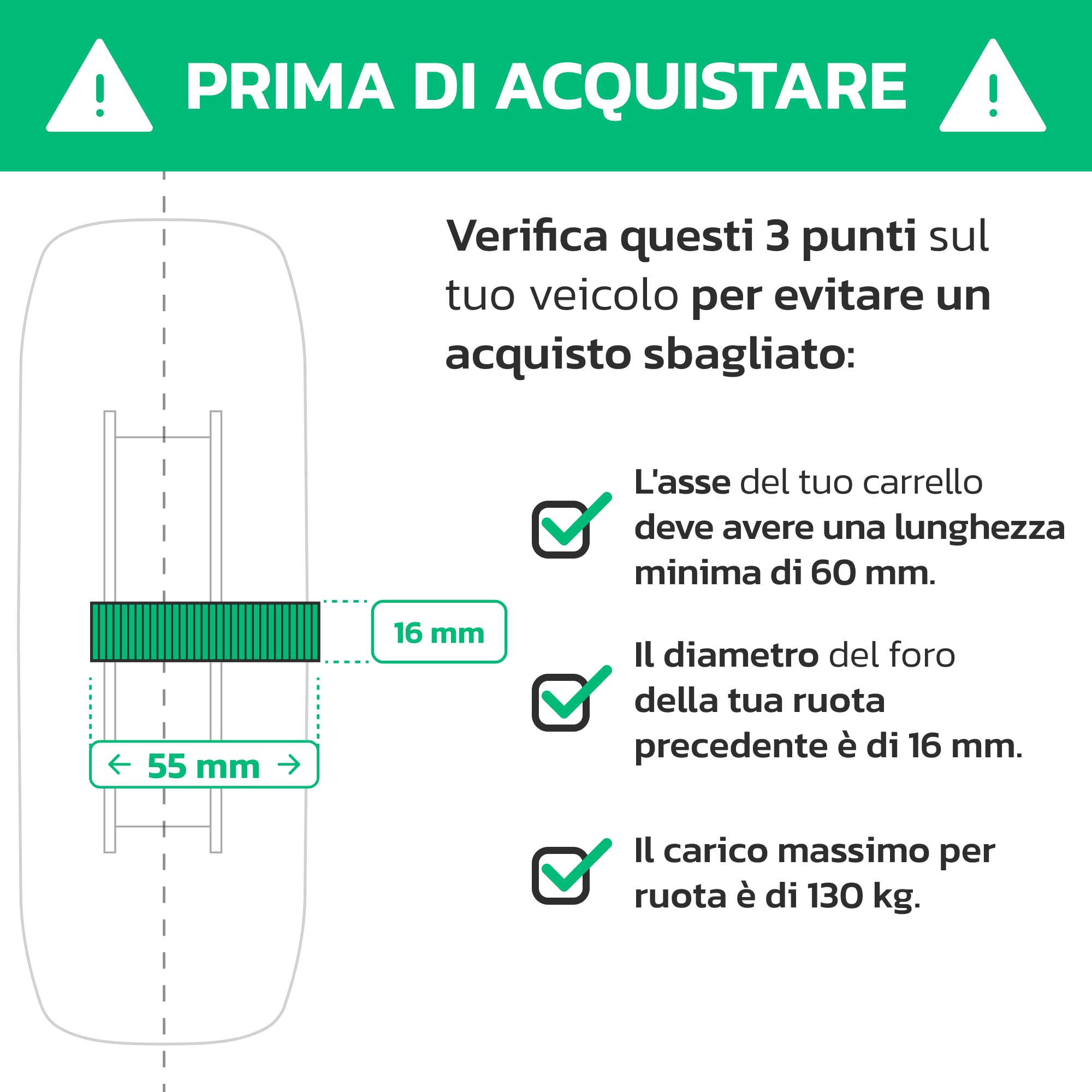 PRIMA DI ACQUISTARE

Verifica questi 3 punti sul tuo veicolo per evitare un acquisto sbagliato:

16 mm

55 mm

L'asse del tuo carrello deve avere una lunghezza minima di 60 mm.

Il diametro del foro della tua ruota precedente è di 16 mm.

Il carico massimo per ruota è di 130 kg.