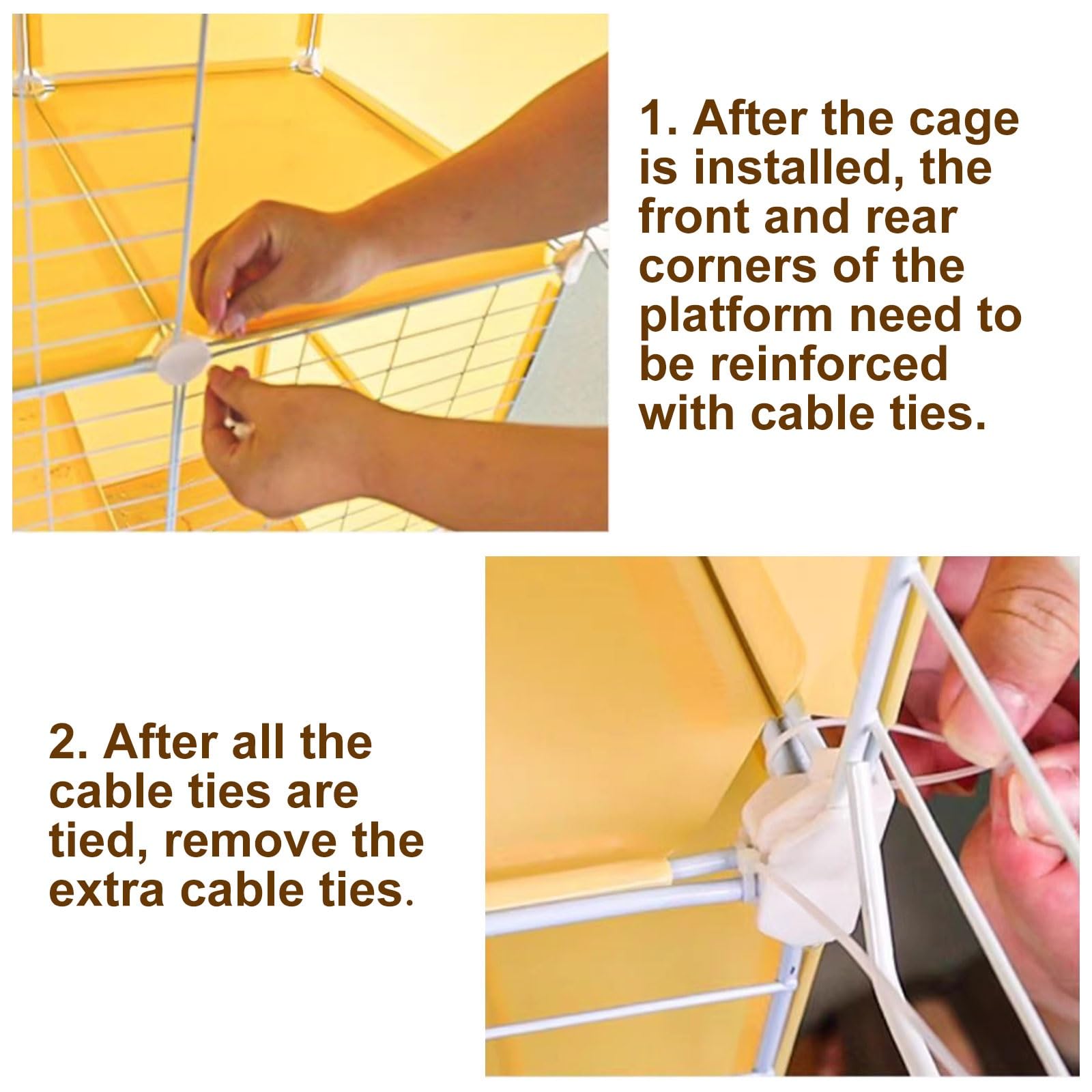 1. After the cage is installed, the front and rear corners of the platform need to be reinforced with cable ties.

2. After all the cable ties are tied, remove the extra cable ties.