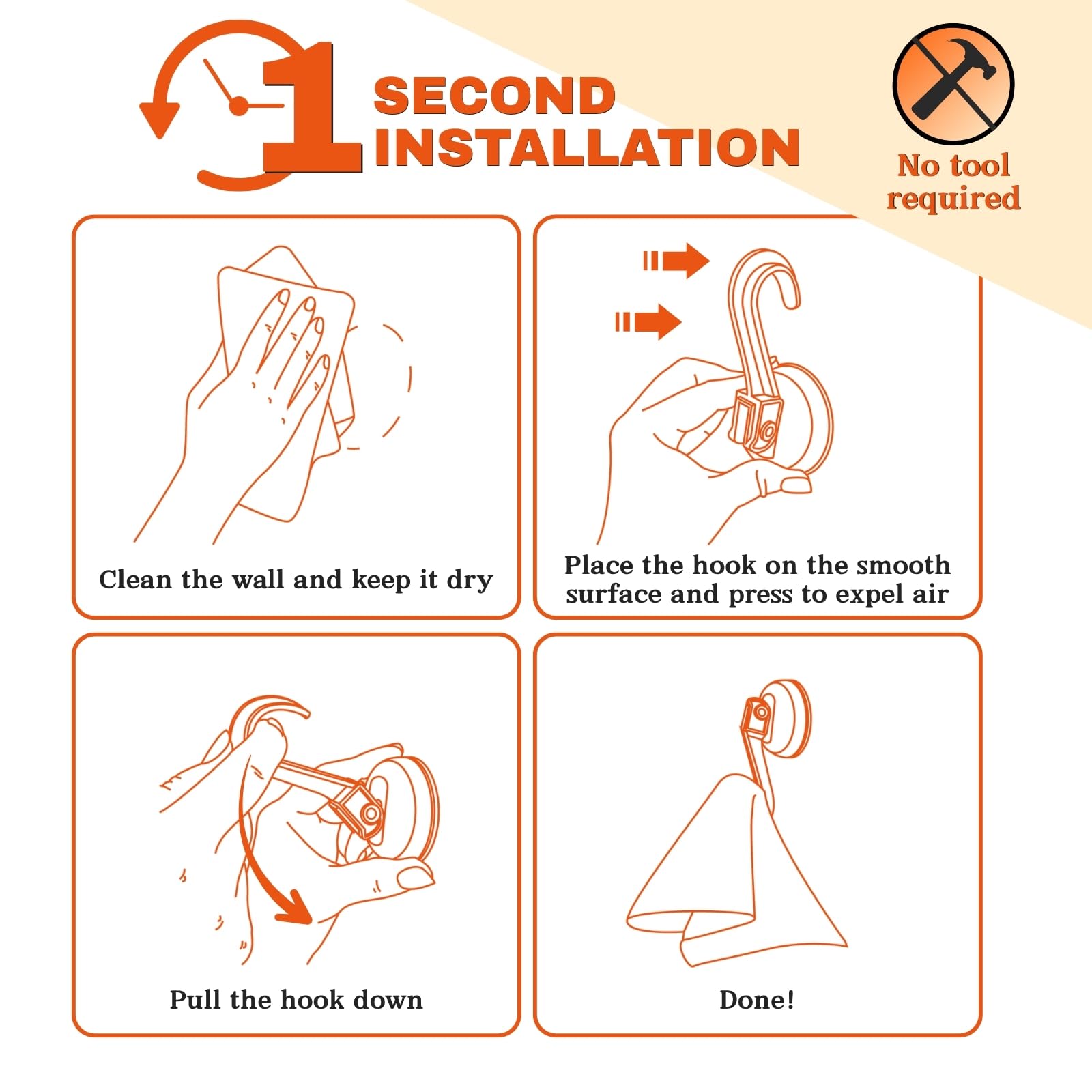 1 SECOND INSTALLATION

No tool required

Clean the wall and keep it dry

Place the hook on the smooth surface and press to expel air

Pull the hook down

Done!