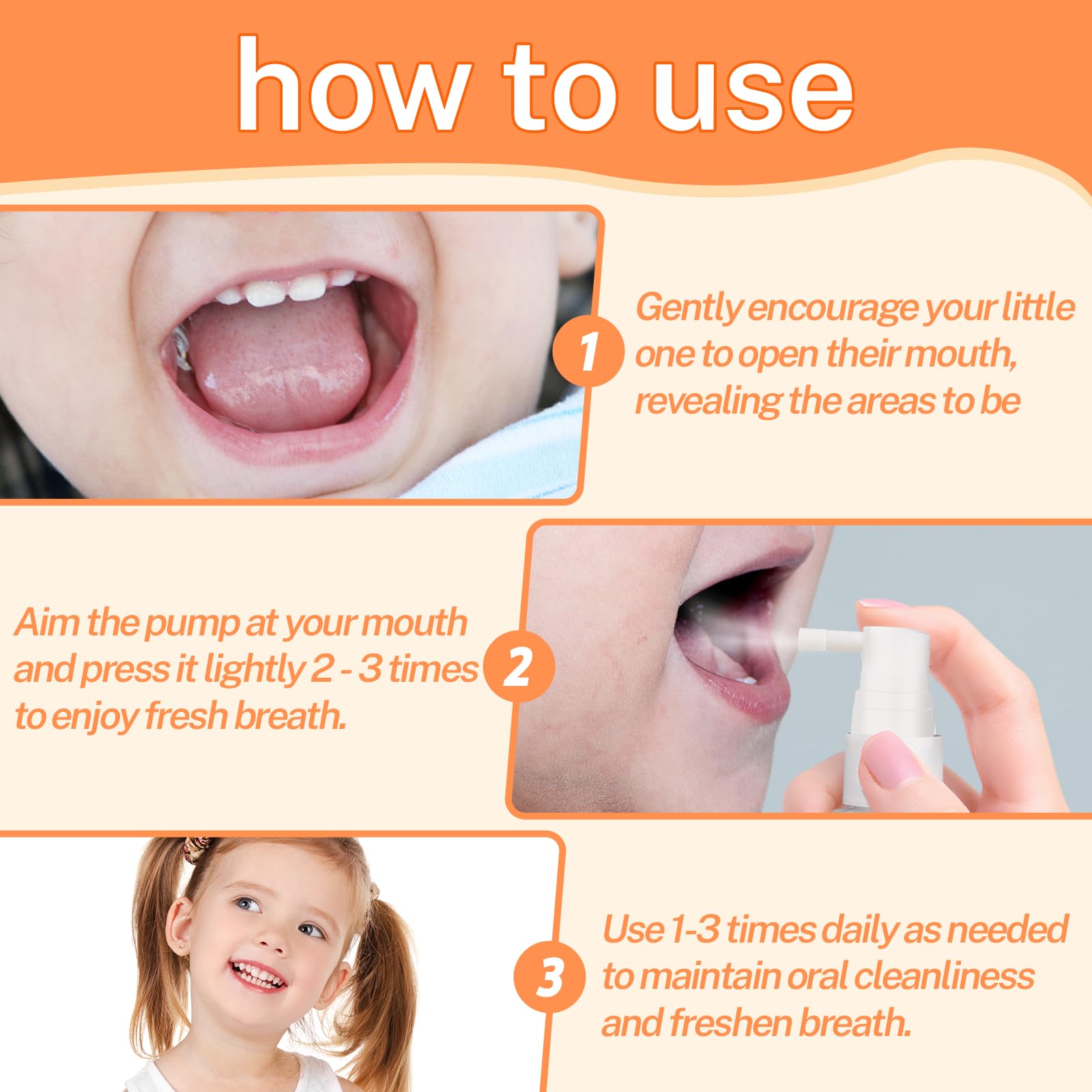 how to use

1

Gently encourage your little one to open their mouth, revealing the areas to be

Aim the pump at your mouth and press it lightly 2 - 3 times to enjoy fresh breath.

2

3

Use 1-3 times daily as needed to maintain oral cleanliness and freshen breath.