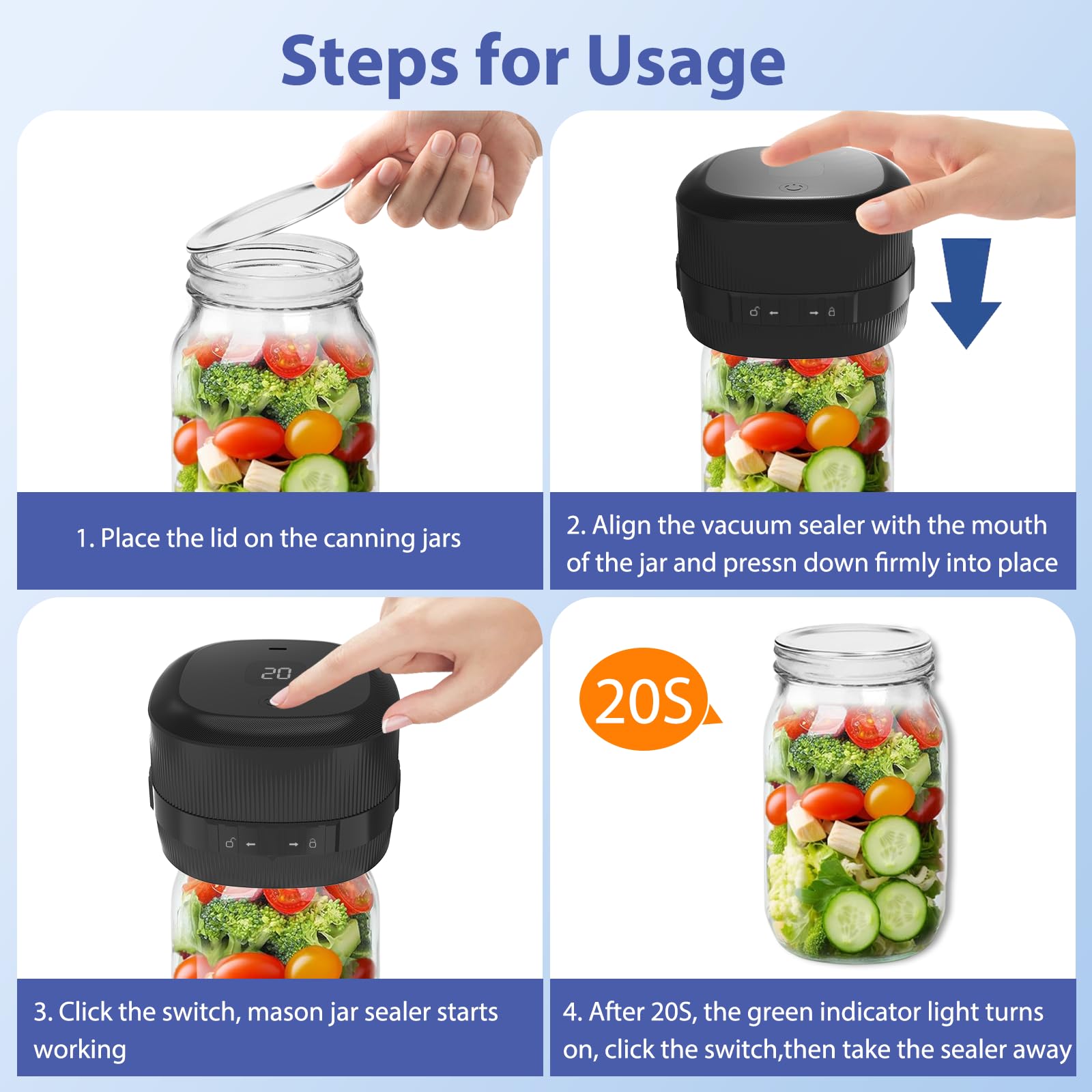 Steps for Usage

1. Place the lid on the canning jars

2. Align the vacuum sealer with the mouth of the jar and pressn down firmly into place

20

3. Click the switch, mason jar sealer starts working

20S

4. After 20S, the green indicator light turns on, click the switch,then take the sealer away