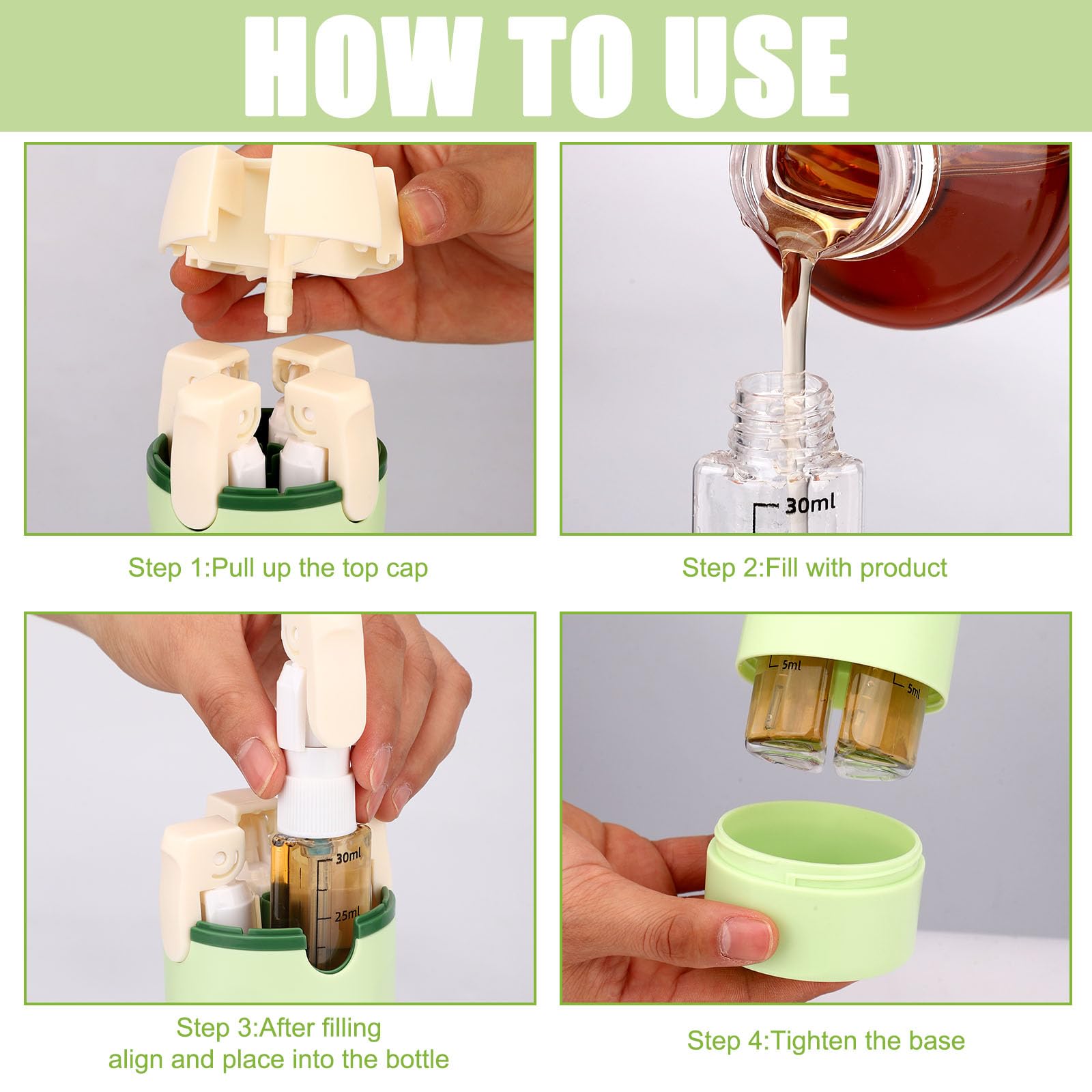 HOW TO USE

30ml

Step 1:Pull up the top cap

Step 2:Fill with product

30ml
25ml

5ml
5ml

Step 3:After filling align and place into the bottle

Step 4:Tighten the base