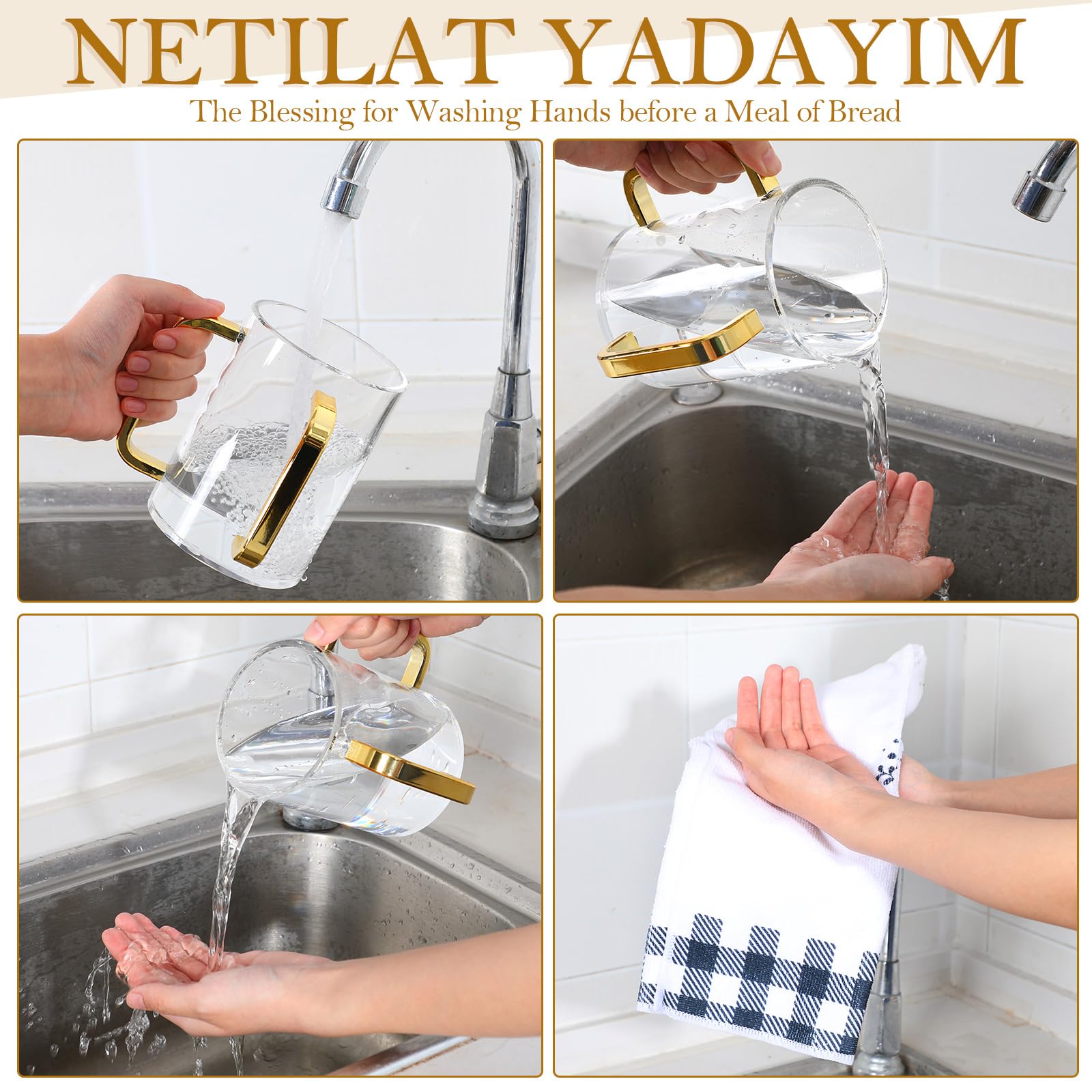 NETILAT YADAYIM

The Blessing for Washing Hands before a Meal of Bread