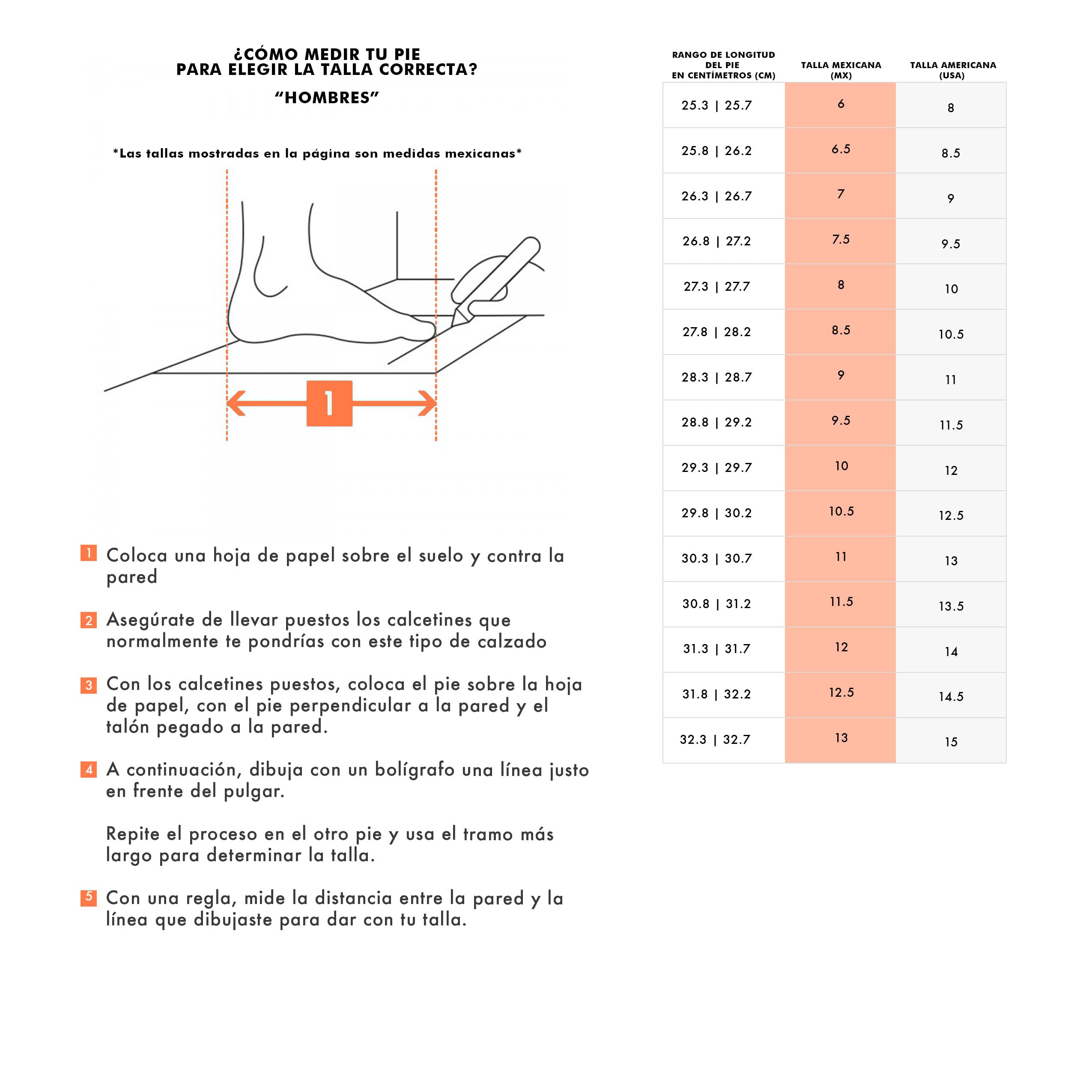 ¿CÓMO MEDIR TU PIE
PARA ELEGIR LA TALLA CORRECTA?

"HOMBRES"

*Las tallas mostradas en la página son medidas mexicanas*

1

1 Coloca una hoja de papel sobre el suelo y contra la pared

2 Asegúrate de llevar puestos los calcetines que normalmente te pondrías con este tipo de calzado

3 Con los calcetines puestos, coloca el pie sobre la hoja de papel, con el pie perpendicular a la pared y el talón pegado a la pared.

4 A continuación, dibuja con un bolígrafo una línea justo en frente del pulgar.

Repite el proceso en el otro pie y usa el tramo más largo para determinar la talla.

5 Con una regla, mide la distancia entre la pared y la línea que dibujaste para dar con tu talla.

| RANGO DE LONGITUD DEL PIE EN CENTÍMETROS (CM) | TALLA MEXICANA (MX) | TALLA AMERICANA (USA) |
|---|---|---|
| 25.3 \| 25.7 | 6 | 8 |
| 25.8 \| 26.2 | 6.5 | 8.5 |
| 26.3 \| 26.7 | 7 | 9 |
| 26.8 \| 27.2 | 7.5 | 9.5 |
| 27.3 \| 27.7 | 8 | 10 |
| 27.8 \| 28.2 | 8.5 | 10.5 |
| 28.3 \| 28.7 | 9 | 11 |
| 28.8 \| 29.2 | 9.5 | 11.5 |
| 29.3 \| 29.7 | 10 | 12 |
| 29.8 \| 30.2 | 10.5 | 12.5 |
| 30.3 \| 30.7 | 11 | 13 |
| 30.8 \| 31.2 | 11.5 | 13.5 |
| 31.3 \| 31.7 | 12 | 14 |
| 31.8 \| 32.2 | 12.5 | 14.5 |
| 32.3 \| 32.7 | 13 | 15 |