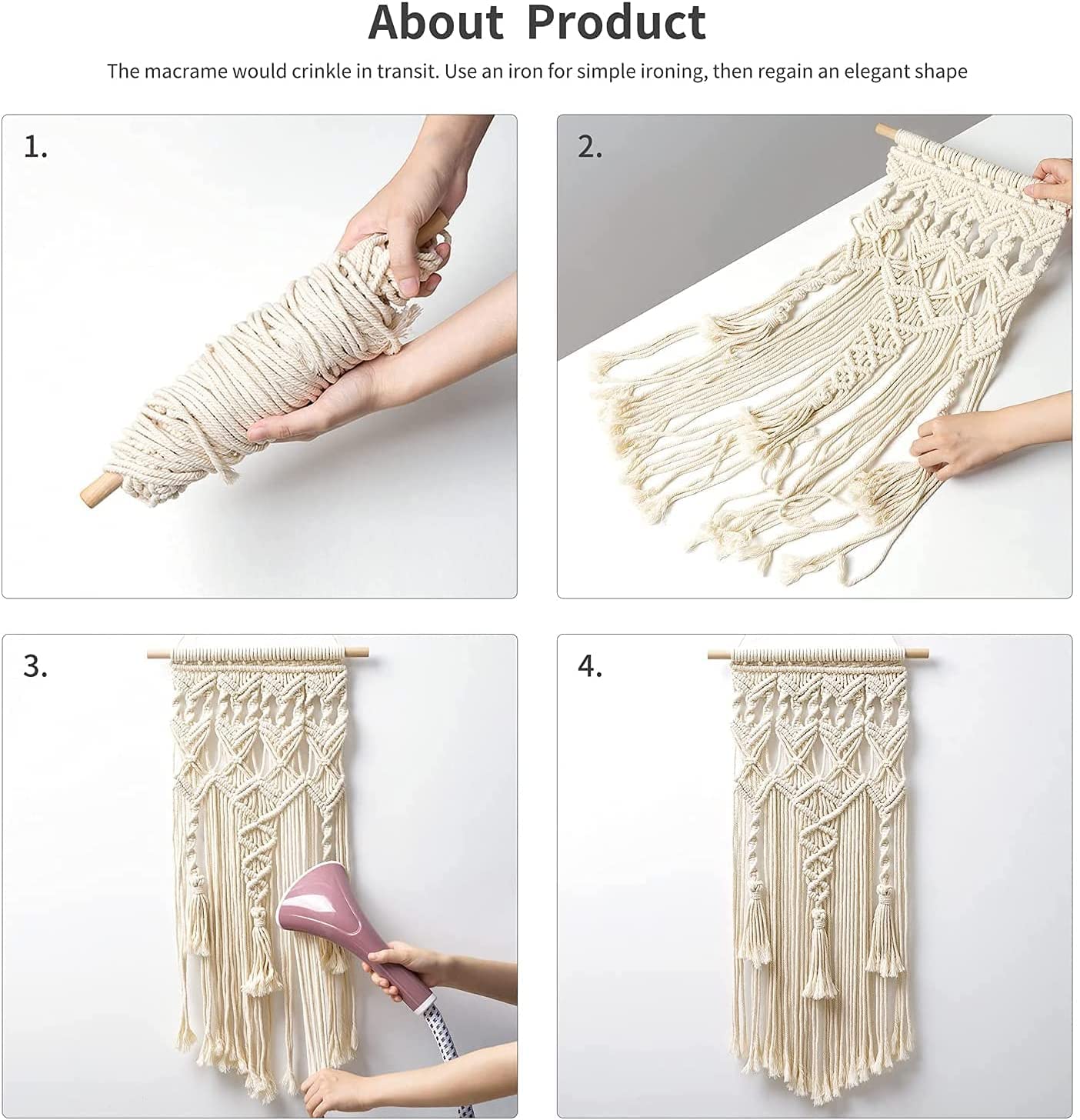 About Product

The macrame would crinkle in transit. Use an iron for simple ironing, then regain an elegant shape

1.

2.

3.

4.