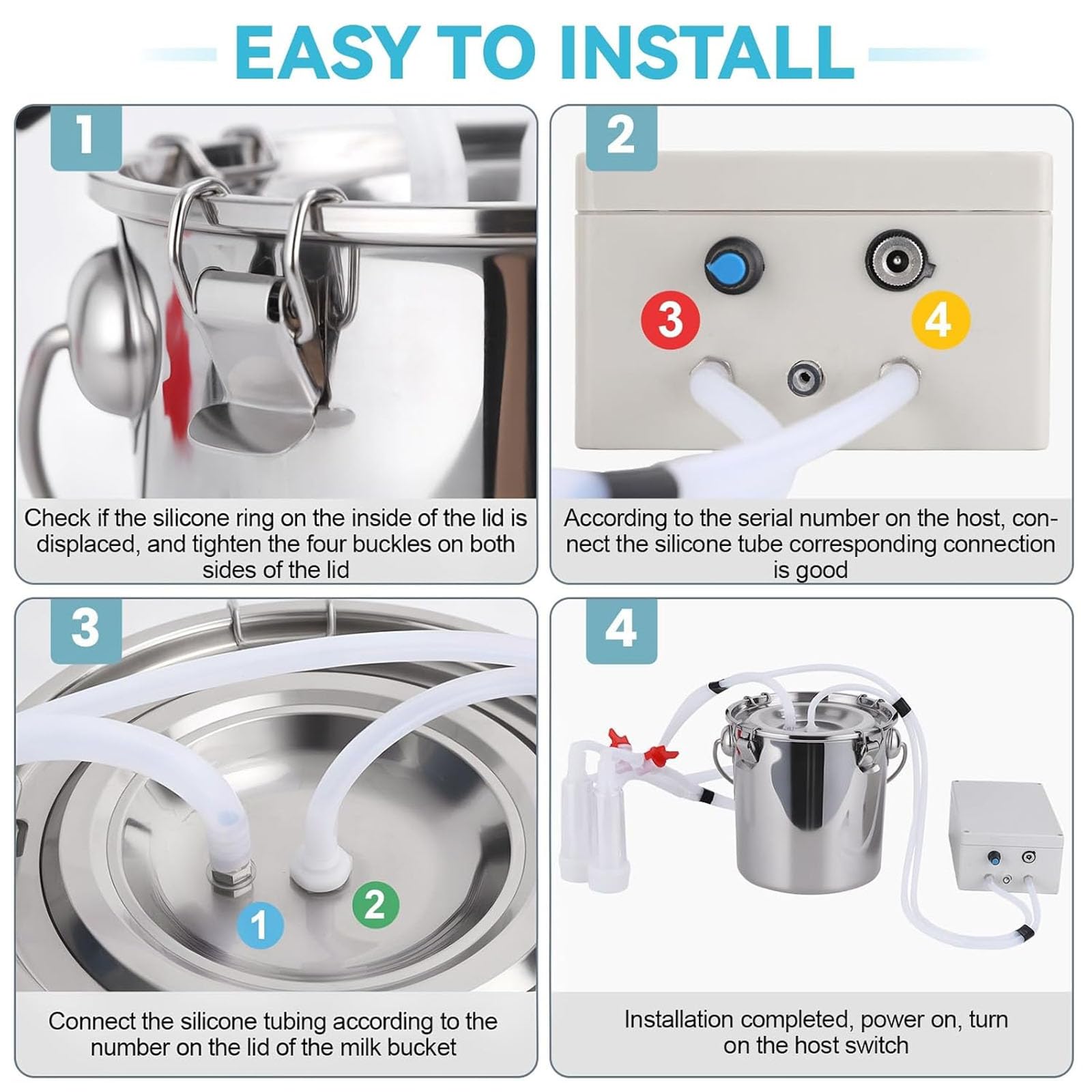 EASY TO INSTALL

1

Check if the silicone ring on the inside of the lid is displaced, and tighten the four buckles on both sides of the lid

2

3

4

According to the serial number on the host, connect the silicone tube corresponding connection is good

3

1

2

Connect the silicone tubing according to the number on the lid of the milk bucket

4

Installation completed, power on, turn on the host switch