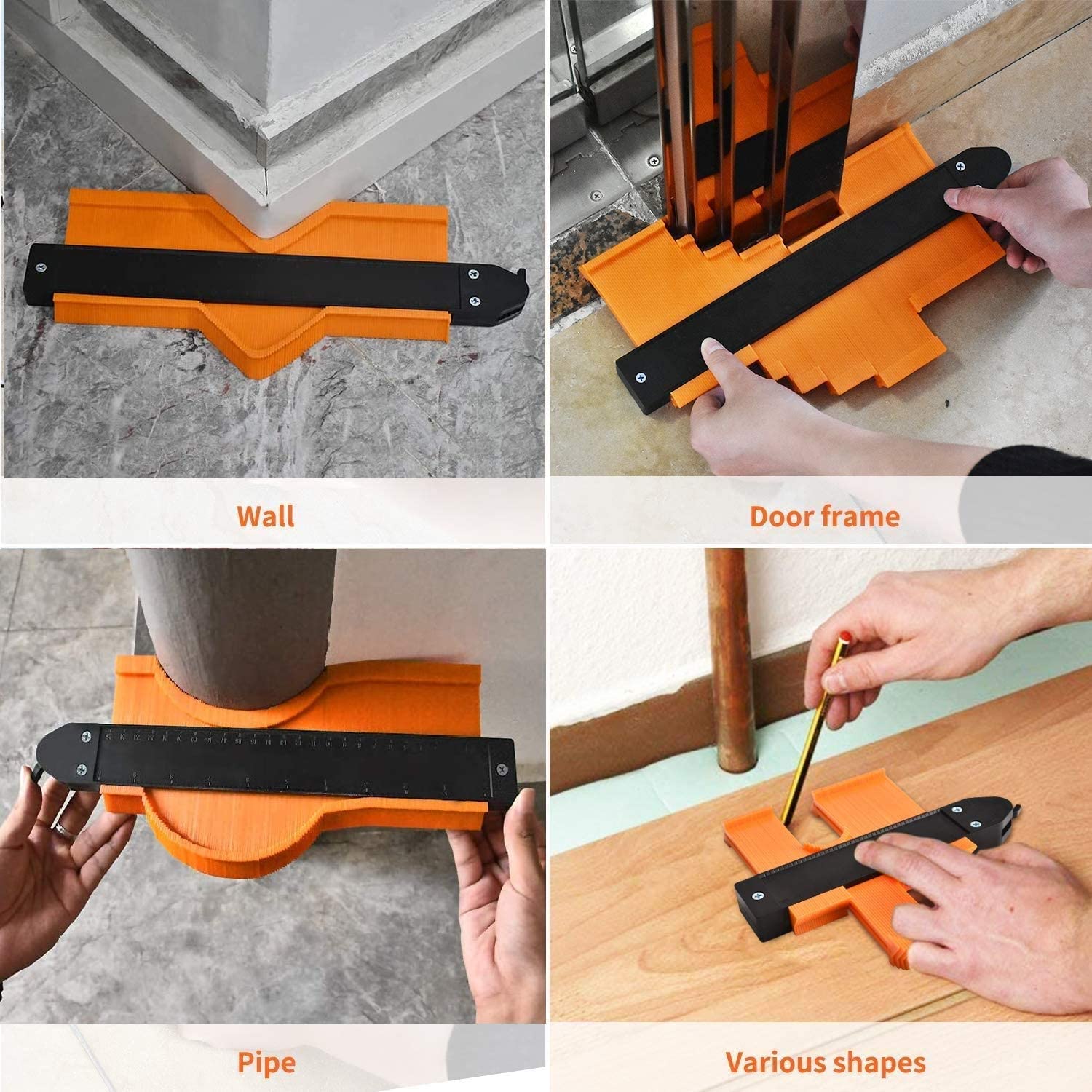 Wall

Door frame

Pipe

Various shapes