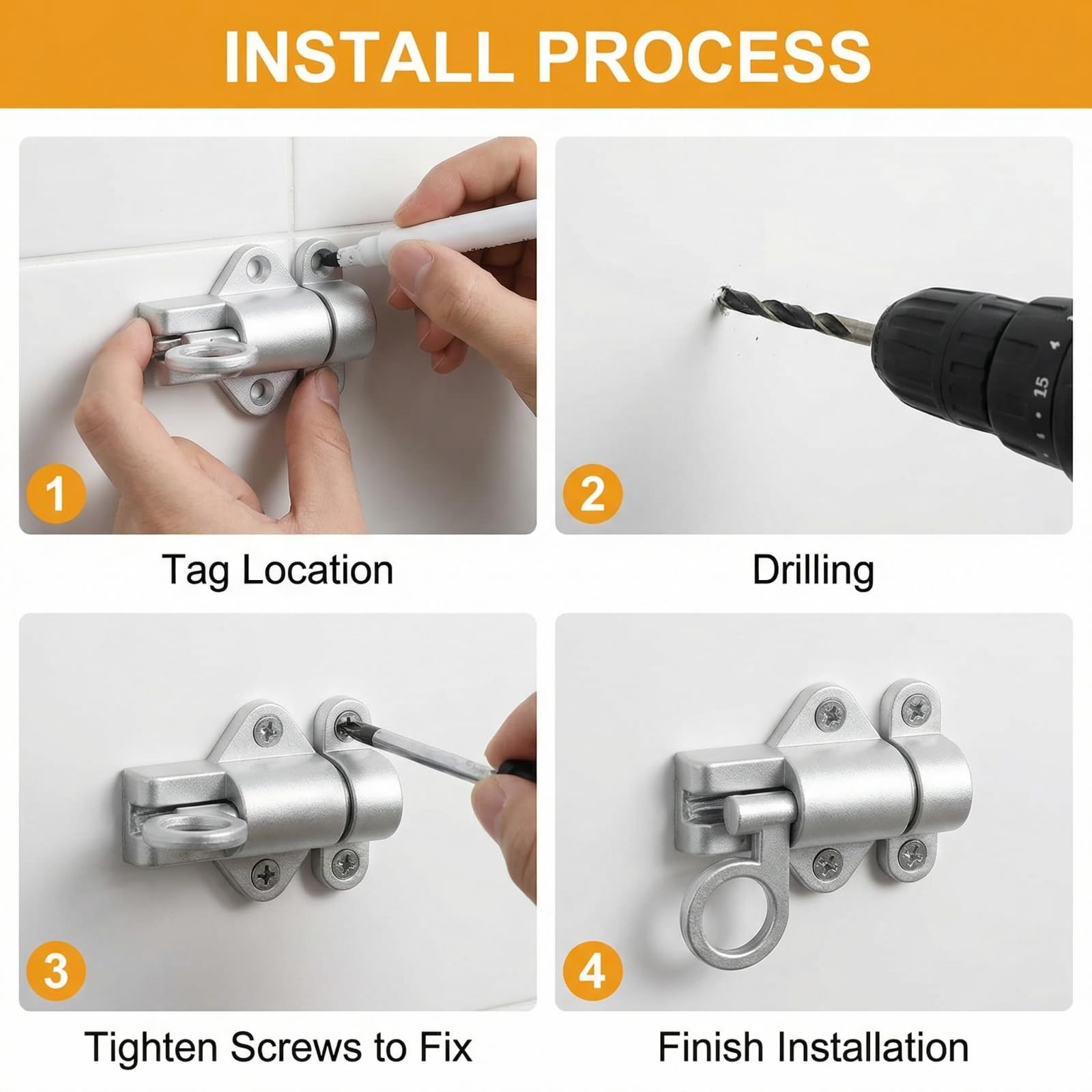 INSTALL PROCESS

1

Tag Location

2

15

Drilling

3

Tighten Screws to Fix

4

Finish Installation