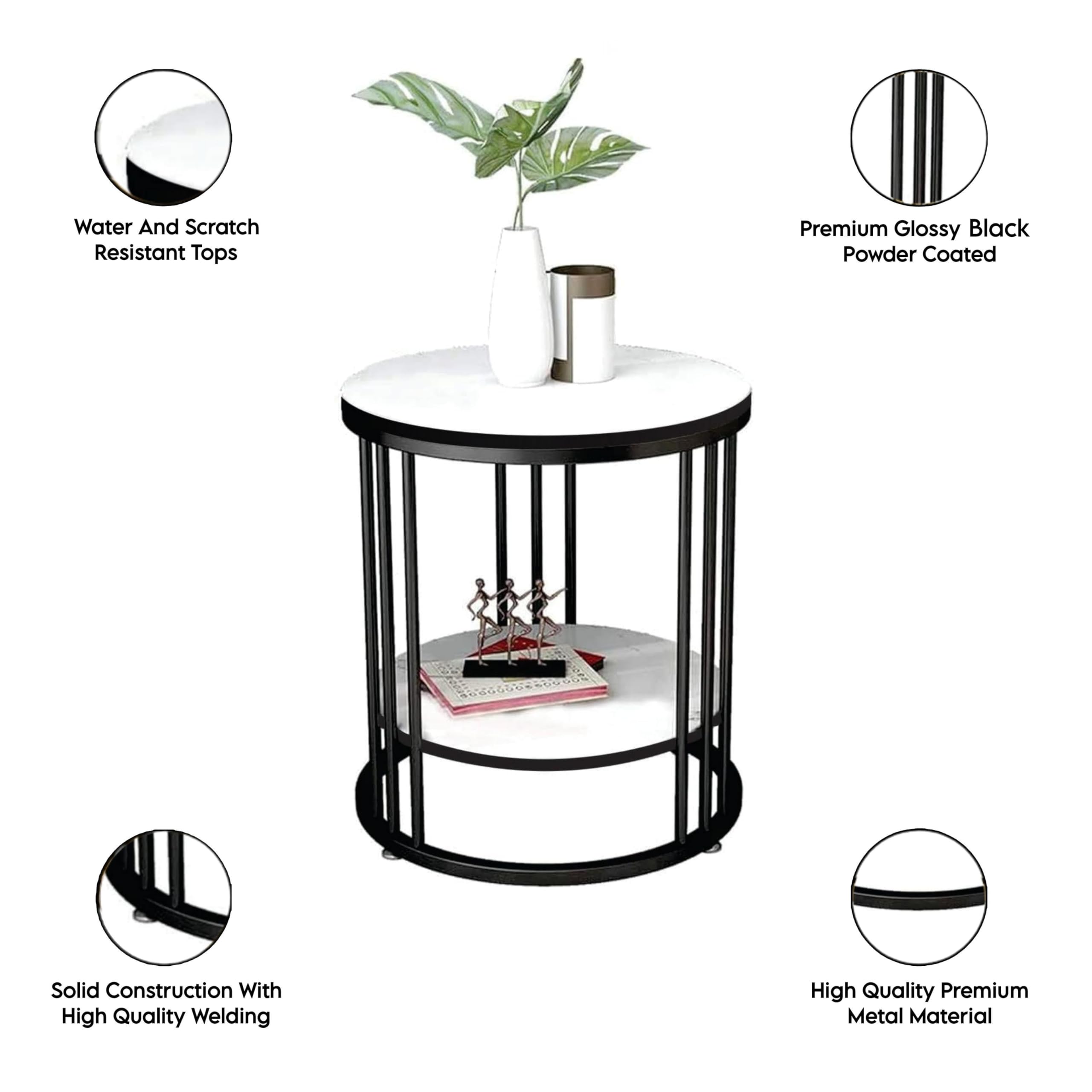 Water And Scratch Resistant Tops

Premium Glossy Black Powder Coated

Solid Construction With High Quality Welding

High Quality Premium Metal Material