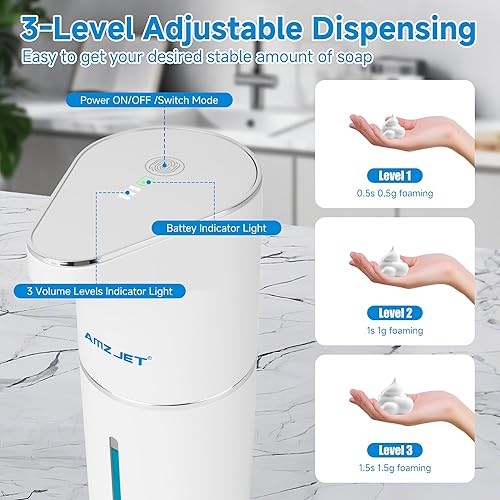 3-Level Adjustable Dispensing
Easy to get your desired stable amount of soap

Power ON/OFF /Switch Mode

Battey Indicator Light

3 Volume Levels Indicator Light

AMZ JET®

Level 1
0.5s 0.5g foaming

Level 2
1s 1g foaming

Level 3
1.5s 1.5g foaming