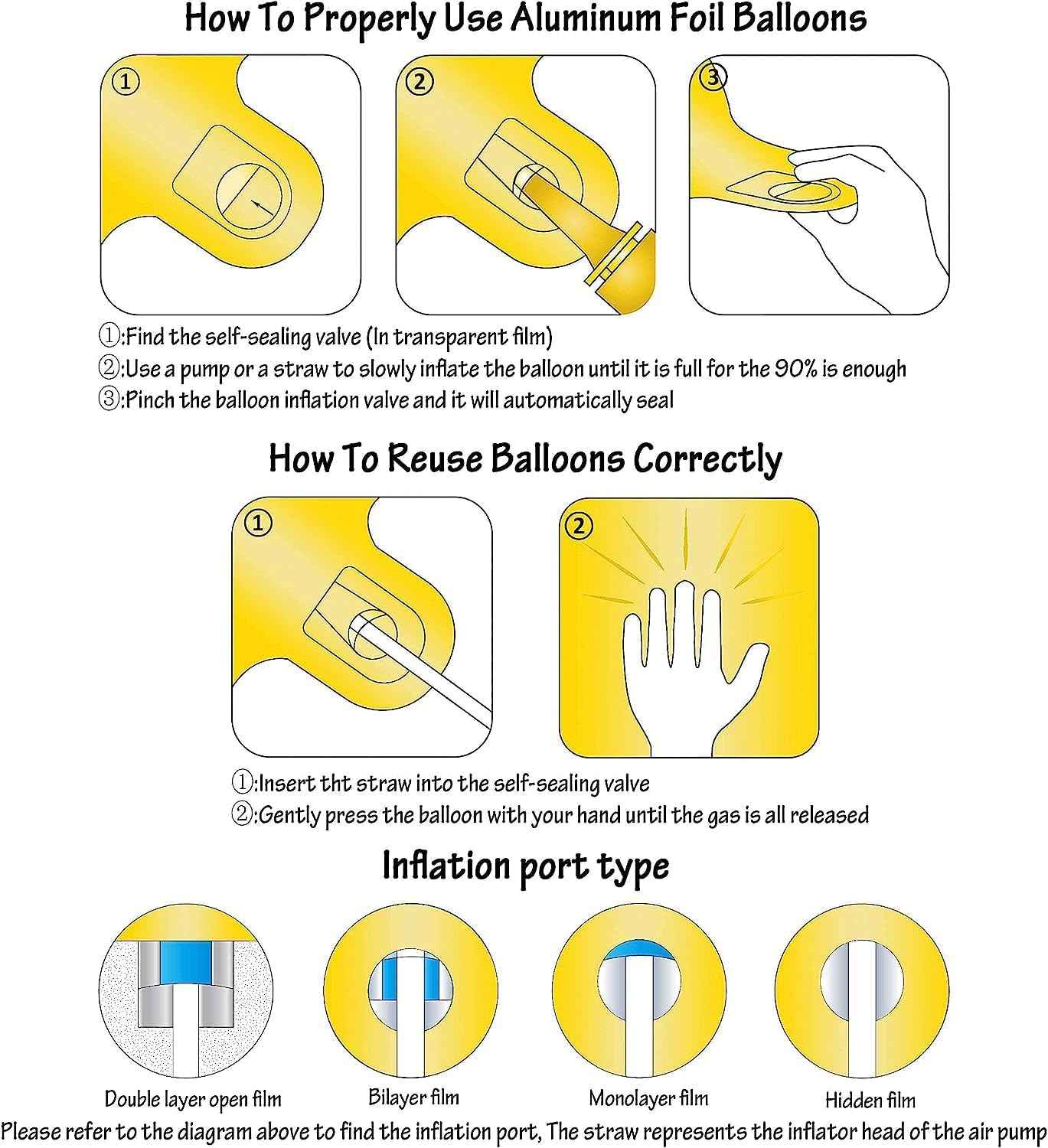 How To Properly Use Aluminum Foil Balloons

①

②

③

①:Find the self-sealing valve (In transparent film)
②:Use a pump or a straw to slowly inflate the balloon until it is full for the 90% is enough
③:Pinch the balloon inflation valve and it will automatically seal

How To Reuse Balloons Correctly

①

②

①:Insert tht straw into the self-sealing valve
②:Gently press the balloon with your hand until the gas is all released

Inflation port type

Double layer open film

Bilayer film

Monolayer film

Hidden film

Please refer to the diagram above to find the inflation port, The straw represents the inflator head of the air pump