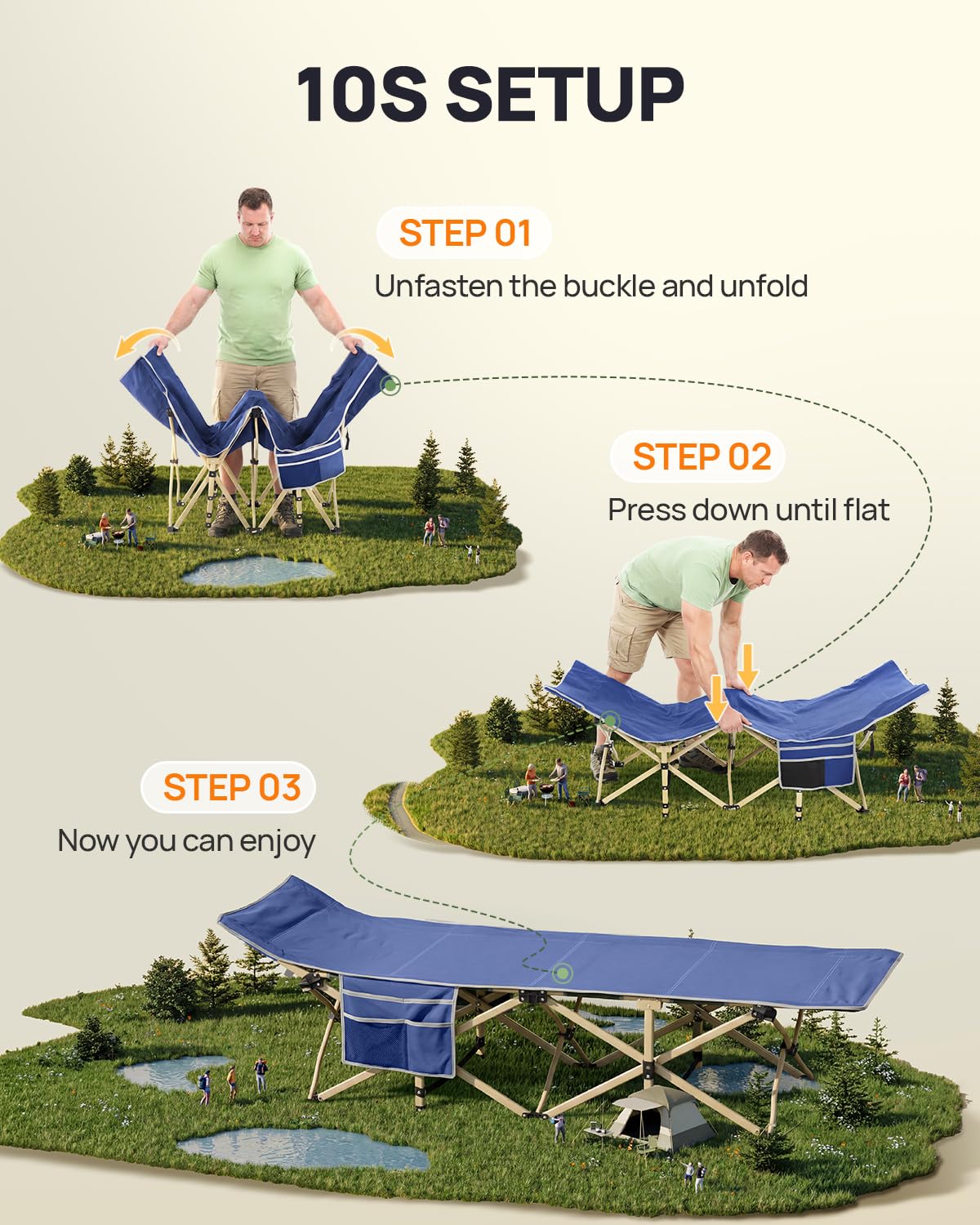 10S SETUP

STEP 01
Unfasten the buckle and unfold

STEP 02
Press down until flat

STEP 03
Now you can enjoy