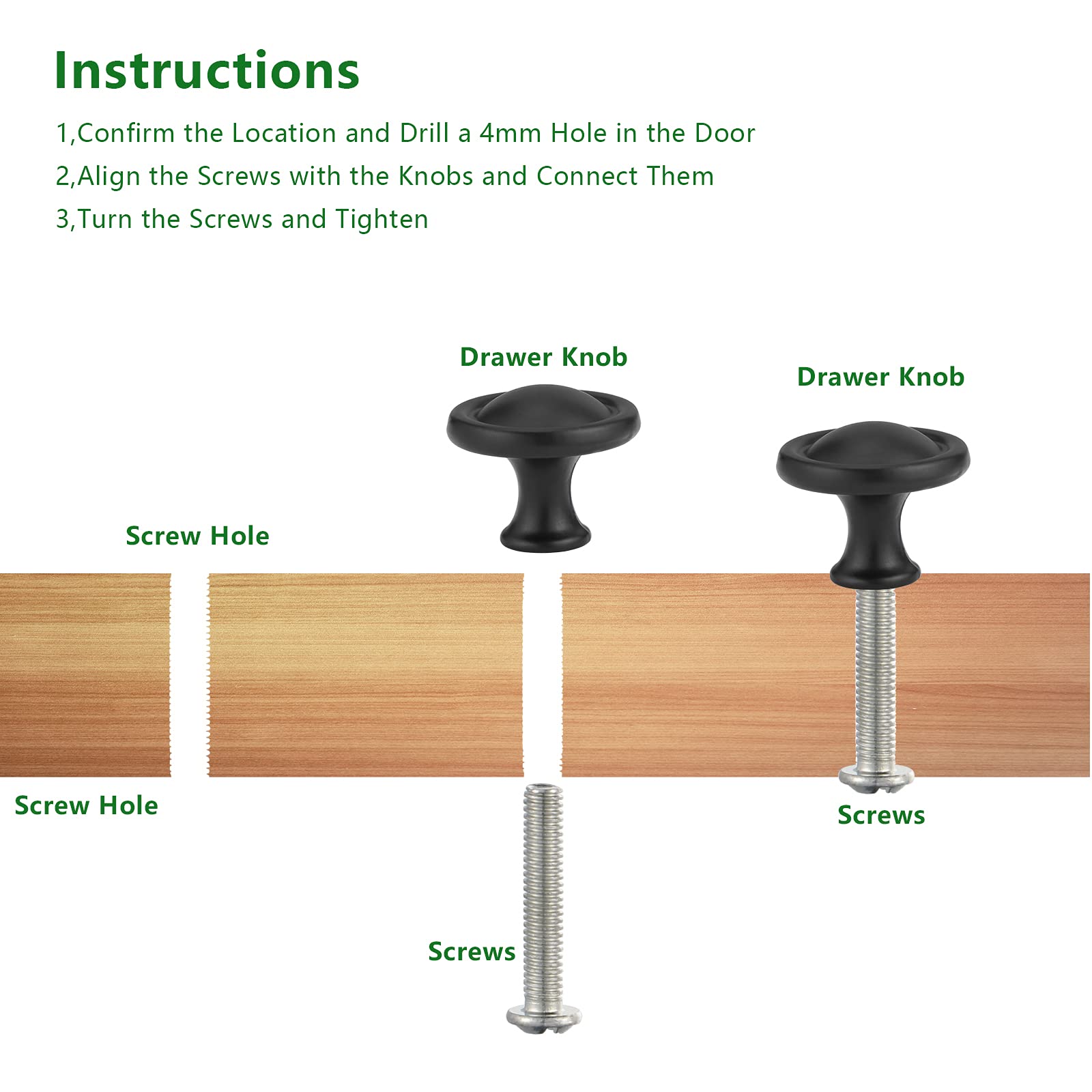 Instructions

1,Confirm the Location and Drill a 4mm Hole in the Door

2,Align the Screws with the Knobs and Connect Them

3,Turn the Screws and Tighten

Drawer Knob

Drawer Knob

Screw Hole

Screw Hole

Screws

Screws